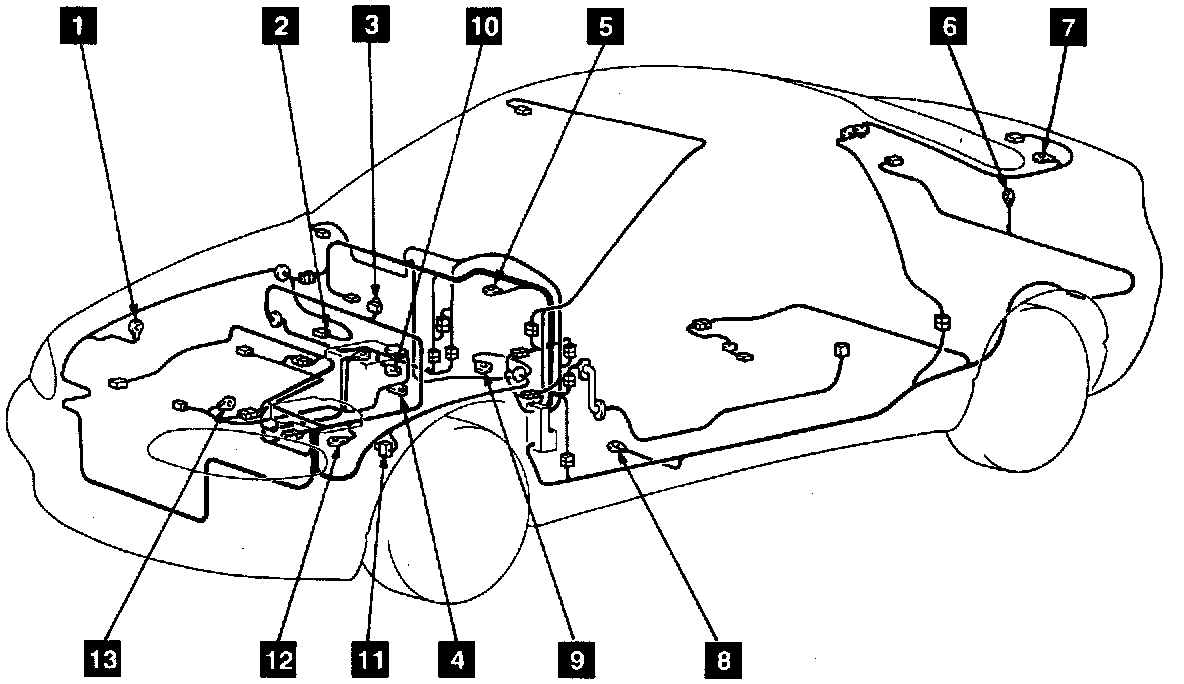 1
2
3
10
5
6
7
13
12
11
4
9
8