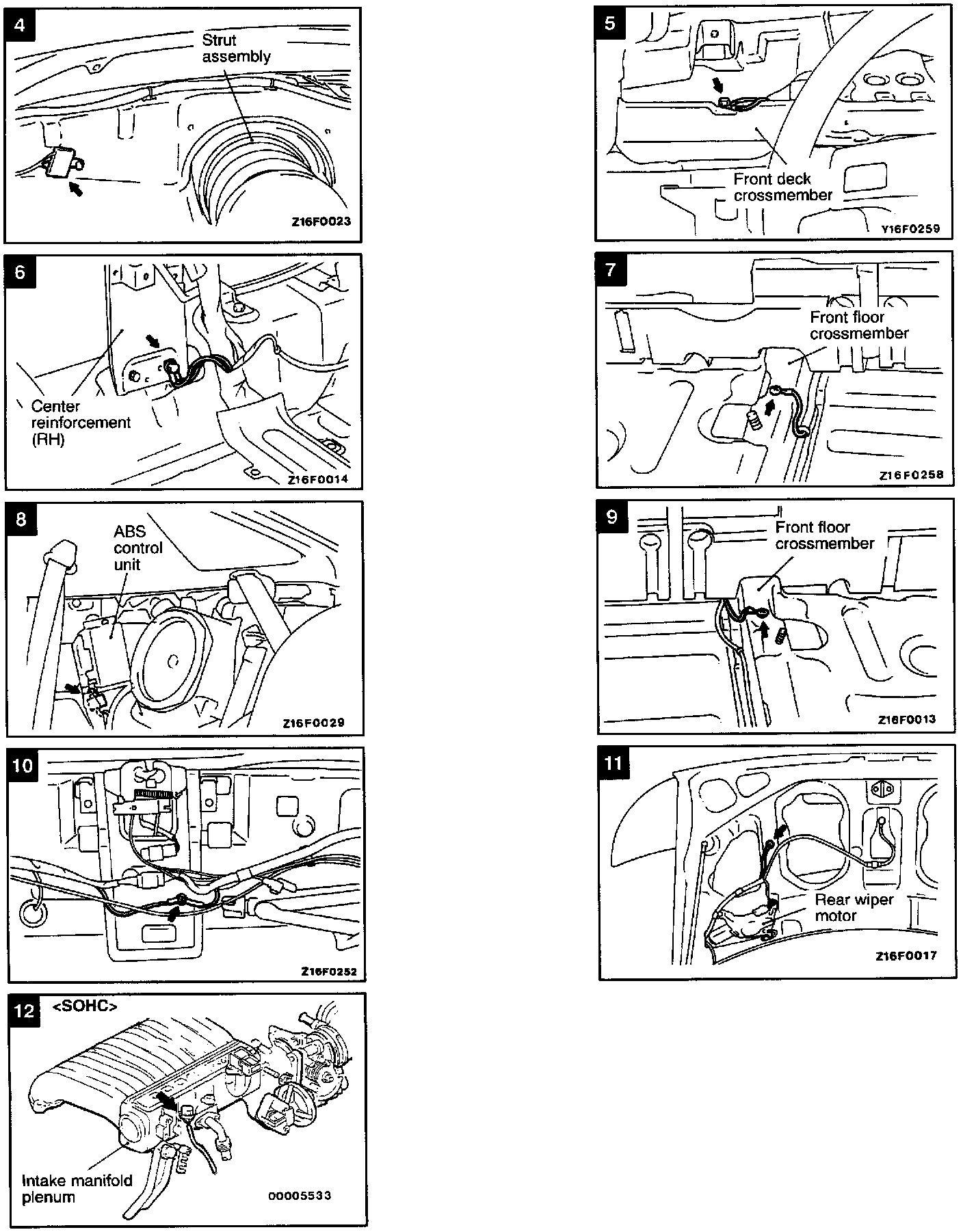 4
Strut assembly
Z16F0023

5
Front deck crossmember
Y16F0259

6
Center reinforcement (RH)
Z16F0014

7
Front floor crossmember
Z16F0258

8
ABS control unit
Z16F0029

9
Front floor crossmember
Z16F0013

10
Z16F0252

11
Rear wiper motor
Z16F0017

12
<SOHC>
Intake manifold plenum
00005533