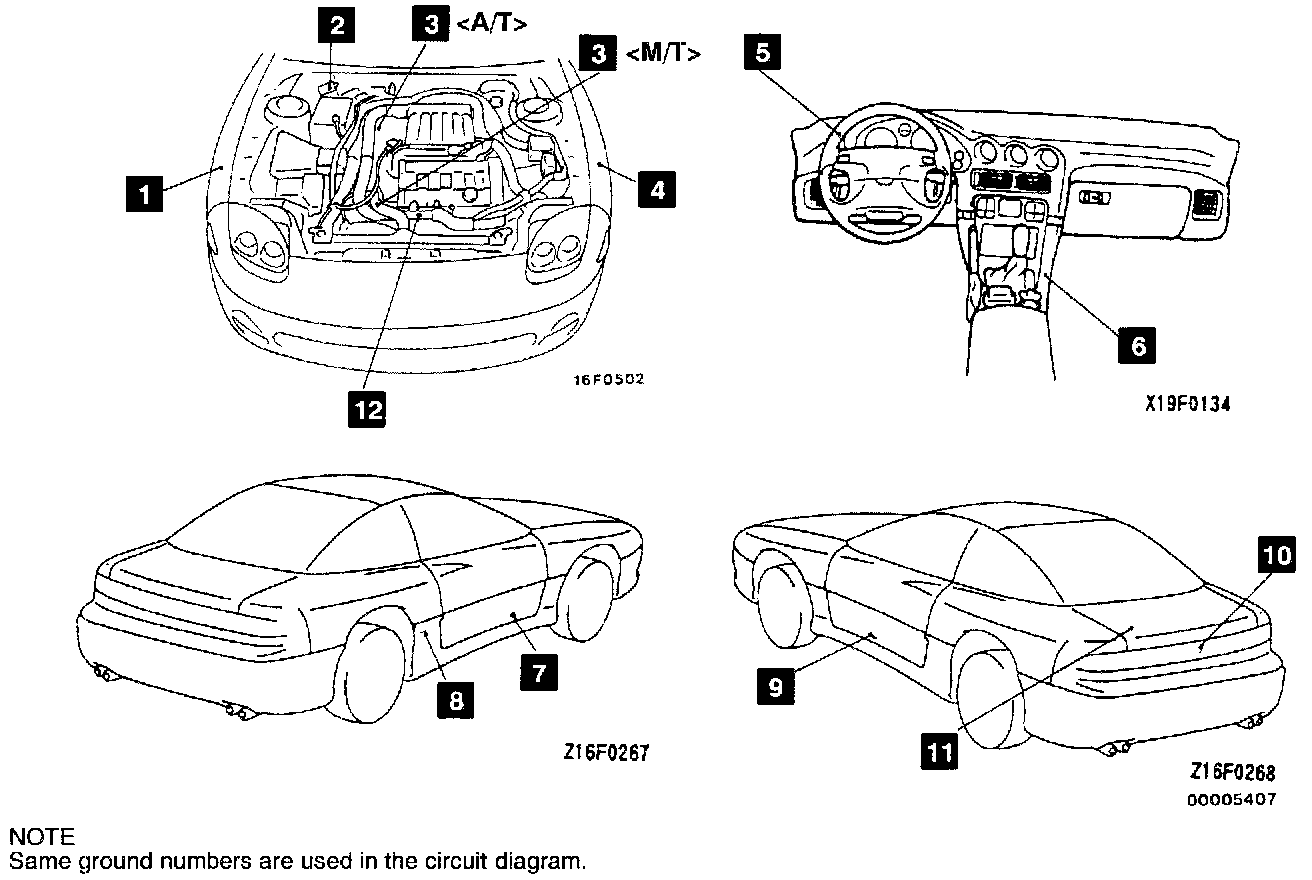 2
3 <A/T>
3 <M/T>
1
4
12
16F0502

5
6
X19F0134

8
7
Z16F0267

10
9
11
Z16F0268
00005407

NOTE
Same ground numbers are used in the circuit diagram.