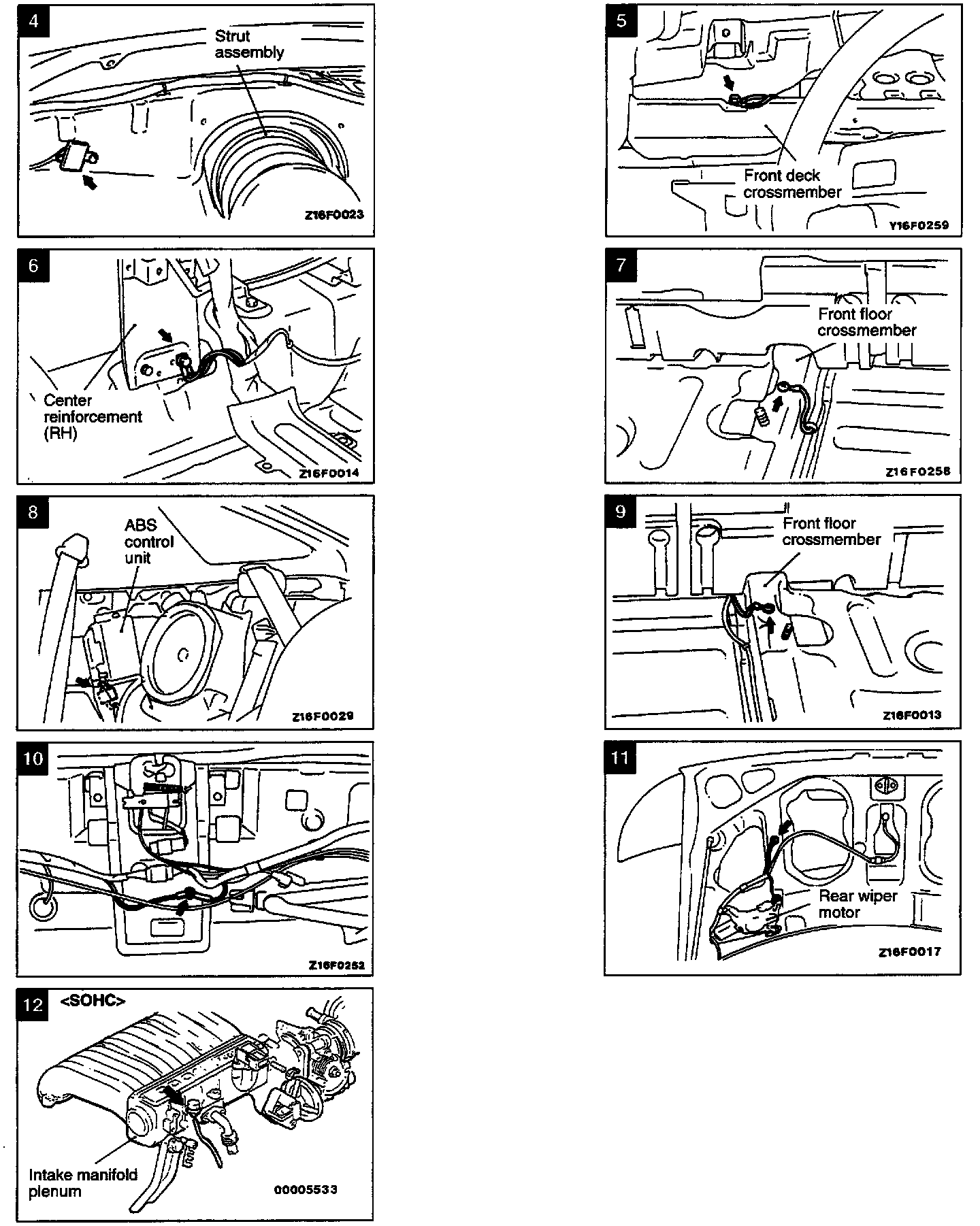 4
Strut assembly
Z16F0023

5
Front deck crossmember
Y16F0259

6
Center reinforcement (RH)
Z16F0014

7
Front floor crossmember
Z16F0258

8
ABS control unit
Z16F0029

9
Front floor crossmember
Z16F0013

10
Z16F0252

11
Rear wiper motor
Z16F0017

12
<SOHC>
Intake manifold plenum
00005533