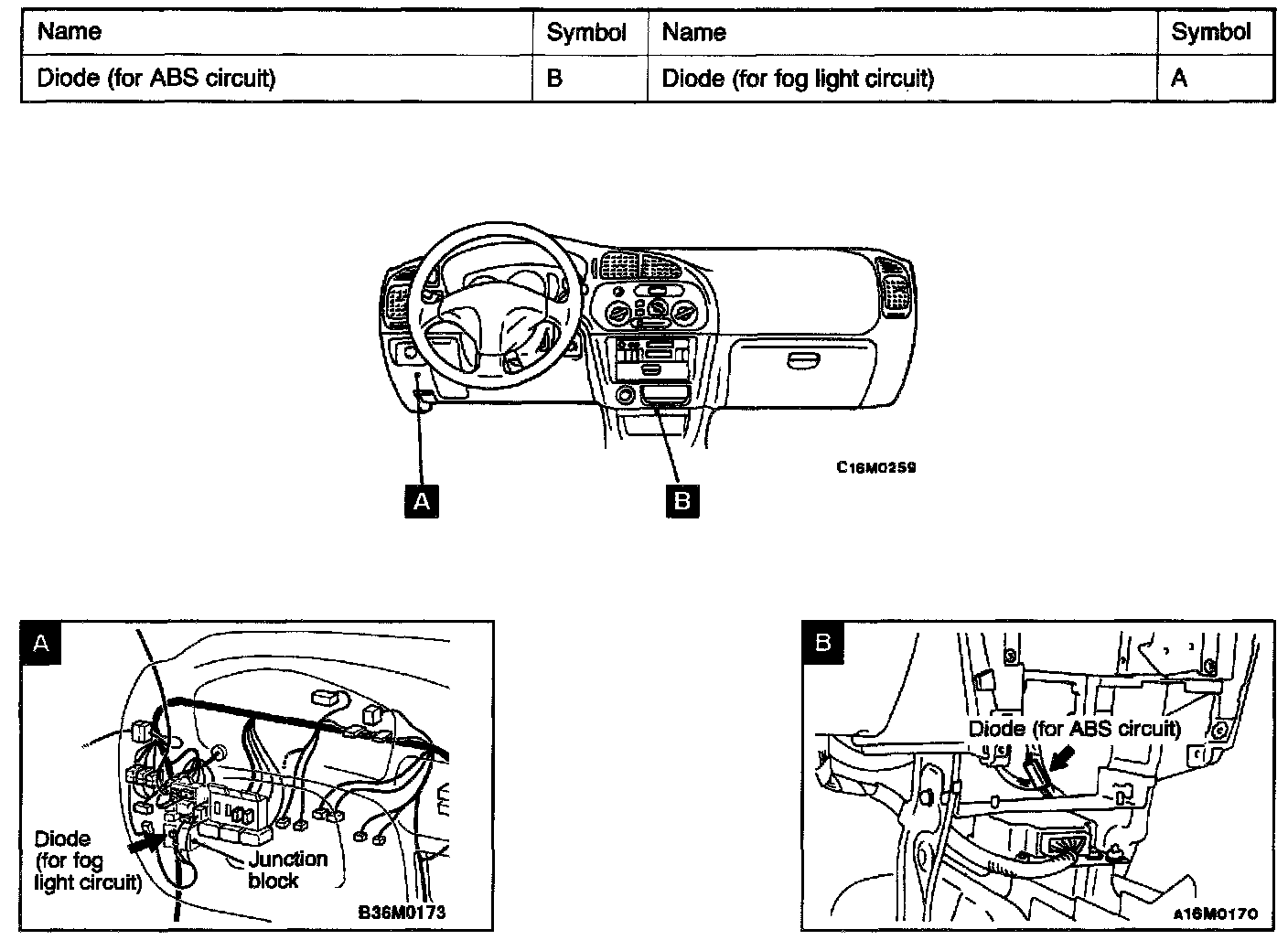 | Name | Symbol | Name | Symbol |
|---|---|---|---|
| Diode (for ABS circuit) | B | Diode (for fog light circuit) | A |

C16M0259

A

B

A

Diode (for fog light circuit)

Junction block

B36M0173

B

Diode (for ABS circuit)

A16M0170