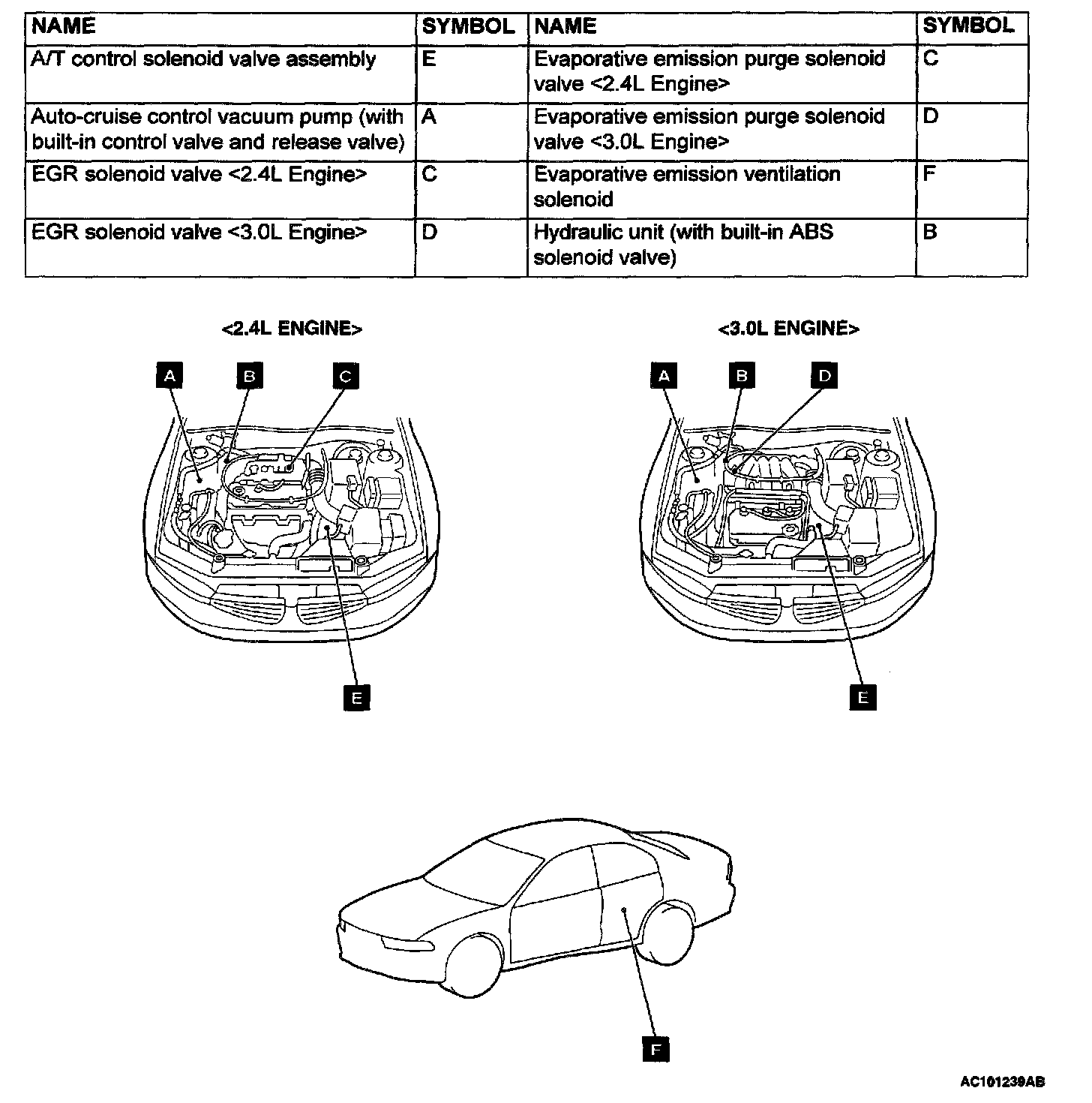 | NAME | SYMBOL | NAME | SYMBOL |
|---|---|---|---|
| A/T control solenoid valve assembly | E | Evaporative emission purge solenoid valve <2.4L Engine> | C |
| Auto-cruise control vacuum pump (with built-in control valve and release valve) | A | Evaporative emission purge solenoid valve <3.0L Engine> | D |
| EGR solenoid valve <2.4L Engine> | C | Evaporative emission ventilation solenoid | F |
| EGR solenoid valve <3.0L Engine> | D | Hydraulic unit (with built-in ABS solenoid valve) | B |

<2.4L ENGINE>

A B C

E

<3.0L ENGINE>

A B D

E

F

AC101239AB