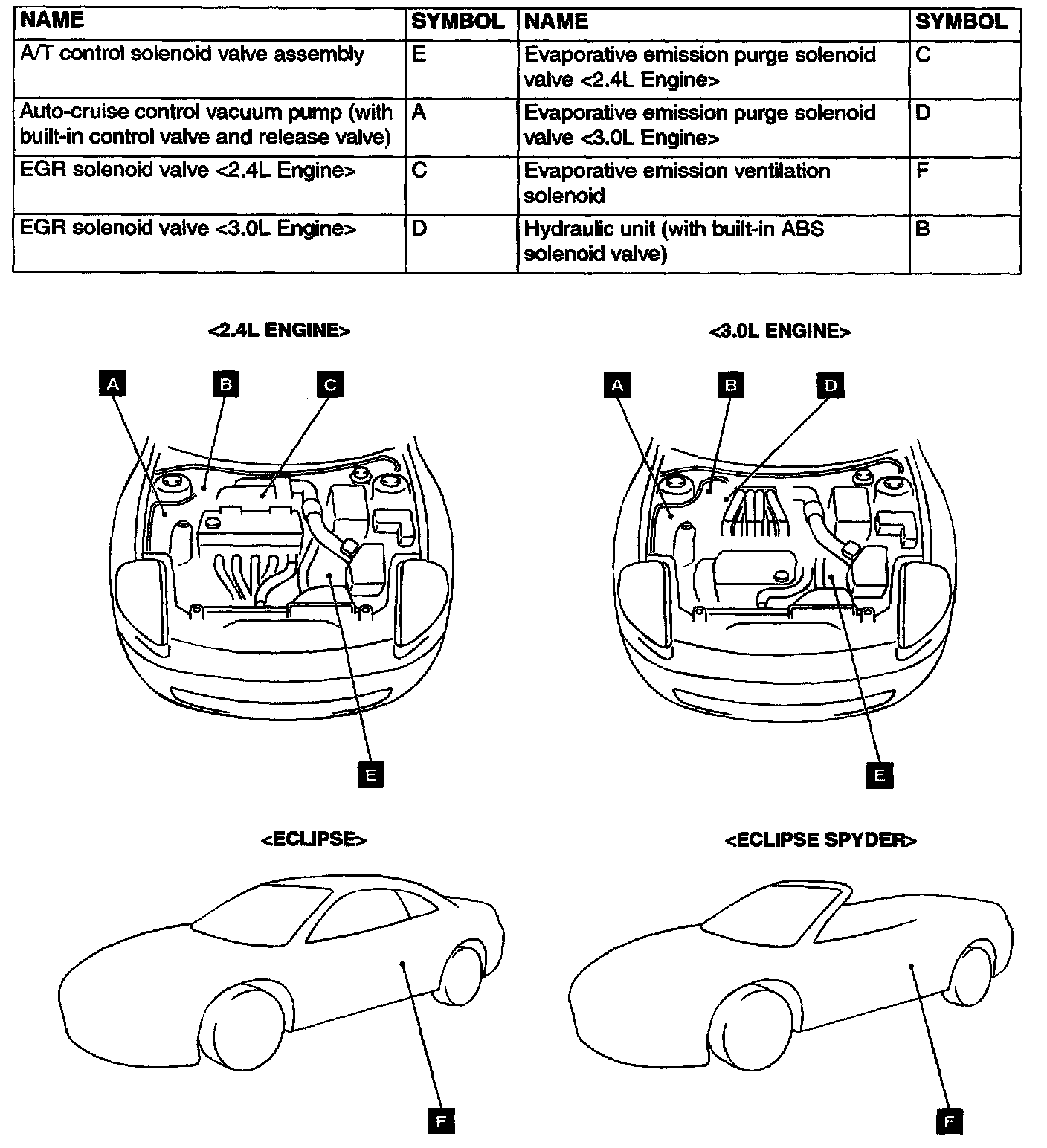 | NAME | SYMBOL | NAME | SYMBOL |
|---|---|---|---|
| A/T control solenoid valve assembly | E | Evaporative emission purge solenoid valve <2.4L Engine> | C |
| Auto-cruise control vacuum pump (with built-in control valve and release valve) | A | Evaporative emission purge solenoid valve <3.0L Engine> | D |
| EGR solenoid valve <2.4L Engine> | C | Evaporative emission ventilation solenoid | F |
| EGR solenoid valve <3.0L Engine> | D | Hydraulic unit (with built-in ABS solenoid valve) | B |

<2.4L ENGINE>

A B C

E

<3.0L ENGINE>

A B D

E

<ECLIPSE>

F

<ECLIPSE SPYDER>

F