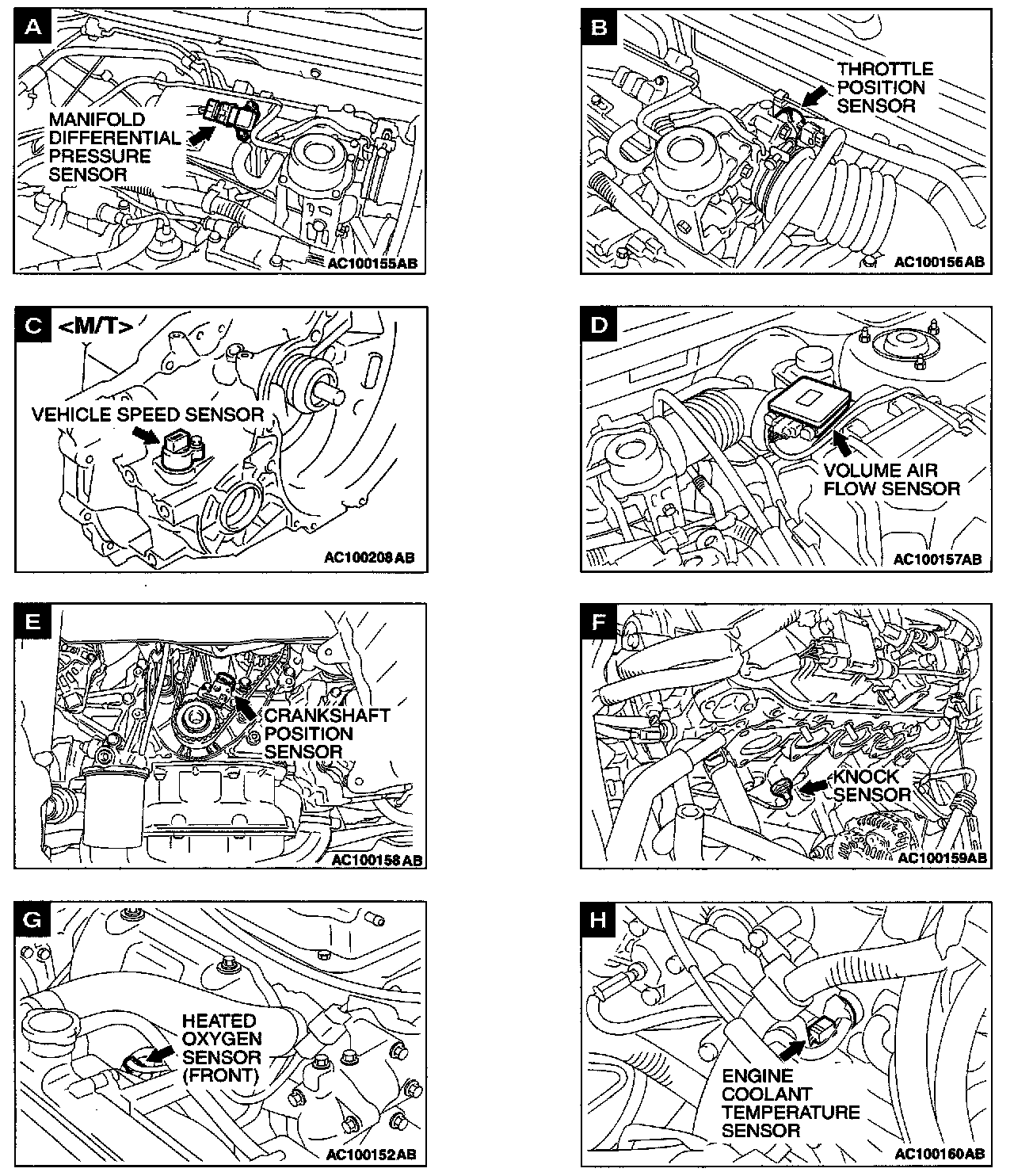 A
MANIFOLD DIFFERENTIAL PRESSURE SENSOR
AC100155AB

B
THROTTLE POSITION SENSOR
AC100156AB

C
<M/T>
VEHICLE SPEED SENSOR
AC100208AB

D
VOLUME AIR FLOW SENSOR
AC100157AB

E
CRANKSHAFT POSITION SENSOR
AC100158AB

F
KNOCK SENSOR
AC100159AB

G
HEATED OXYGEN SENSOR (FRONT)
AC100152AB

H
ENGINE COOLANT TEMPERATURE SENSOR
AC100160AB