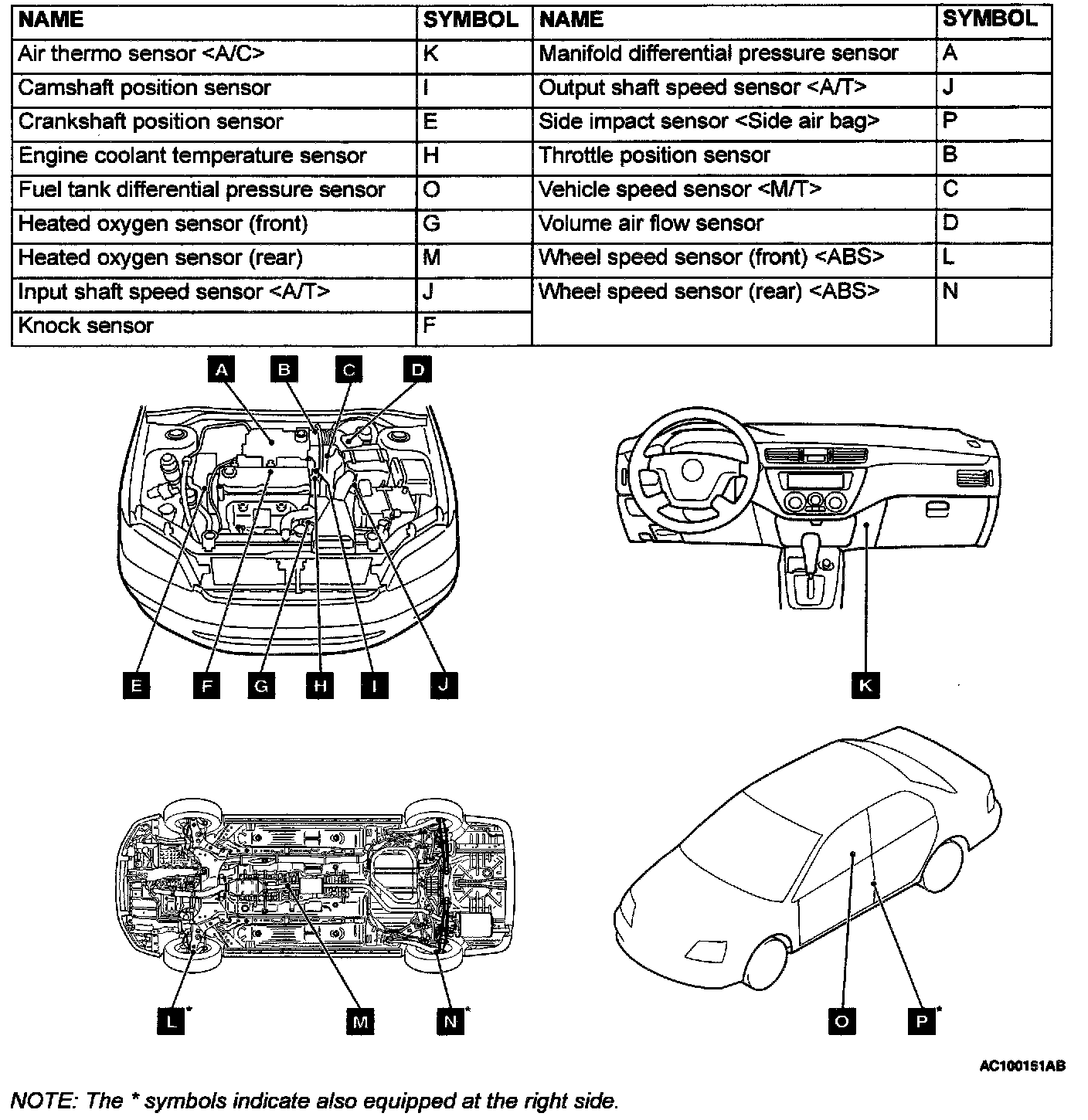 | NAME | SYMBOL | NAME | SYMBOL |
|---|---|---|---|
| Air thermo sensor <A/C> | K | Manifold differential pressure sensor | A |
| Camshaft position sensor | I | Output shaft speed sensor <A/T> | J |
| Crankshaft position sensor | E | Side impact sensor <Side air bag> | P |
| Engine coolant temperature sensor | H | Throttle position sensor | B |
| Fuel tank differential pressure sensor | O | Vehicle speed sensor <M/T> | C |
| Heated oxygen sensor (front) | G | Volume air flow sensor | D |
| Heated oxygen sensor (rear) | M | Wheel speed sensor (front) <ABS> | L |
| Input shaft speed sensor <A/T> | J | Wheel speed sensor (rear) <ABS> | N |
| Knock sensor | F | | |

A B C D

E F G H I J

K

L* M N*

O P*

AC100151AB

NOTE: The * symbols indicate also equipped at the right side.