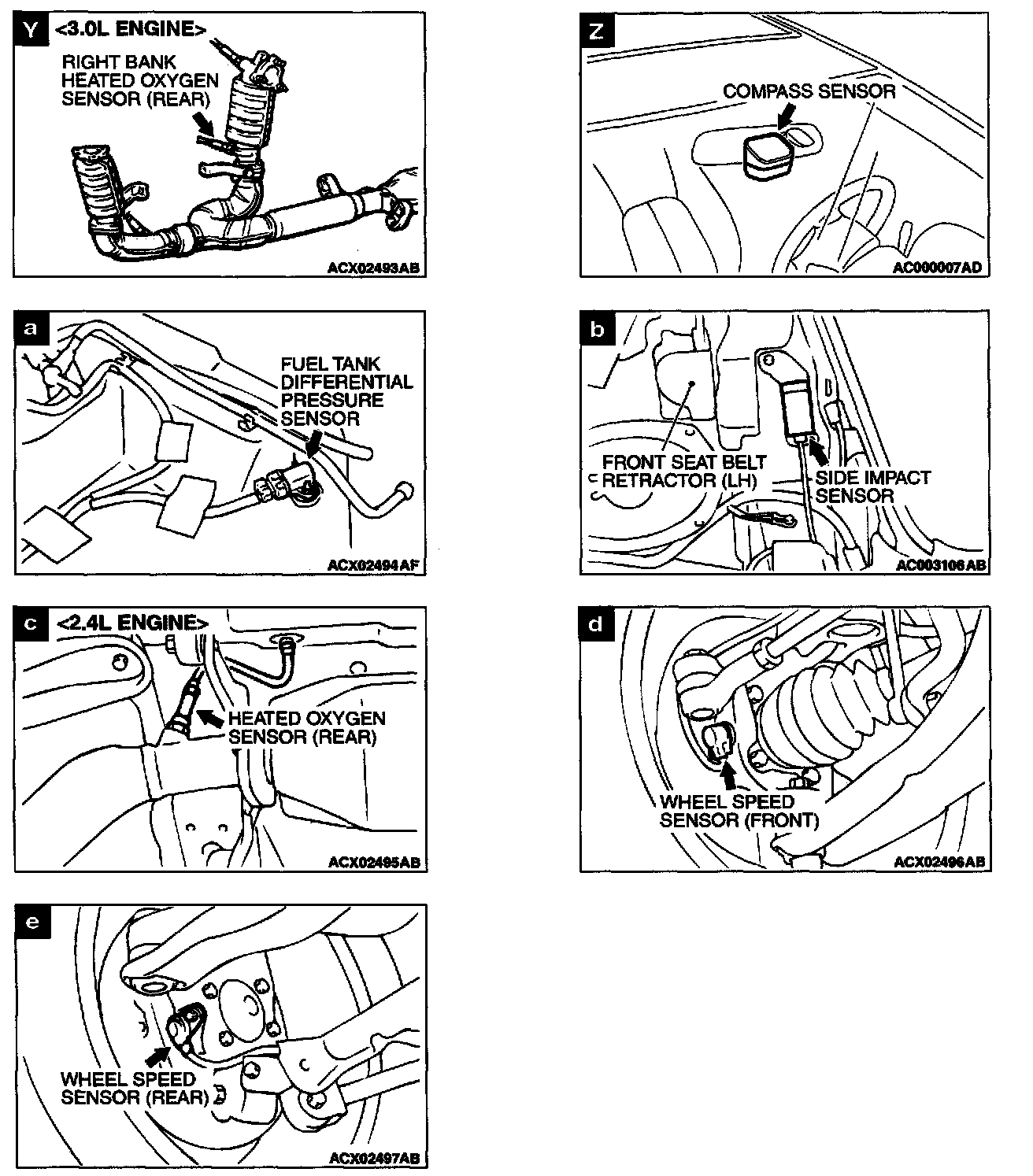 Y <3.0L ENGINE>
RIGHT BANK HEATED OXYGEN SENSOR (REAR)
ACX02493AB

Z
COMPASS SENSOR
AC000007AD

a
FUEL TANK DIFFERENTIAL PRESSURE SENSOR
ACX02494AF

b
FRONT SEAT BELT RETRACTOR (LH)
SIDE IMPACT SENSOR
AC003106AB

c <2.4L ENGINE>
HEATED OXYGEN SENSOR (REAR)
ACX02495AB

d
WHEEL SPEED SENSOR (FRONT)
ACX02496AB

e
WHEEL SPEED SENSOR (REAR)
ACX02497AB