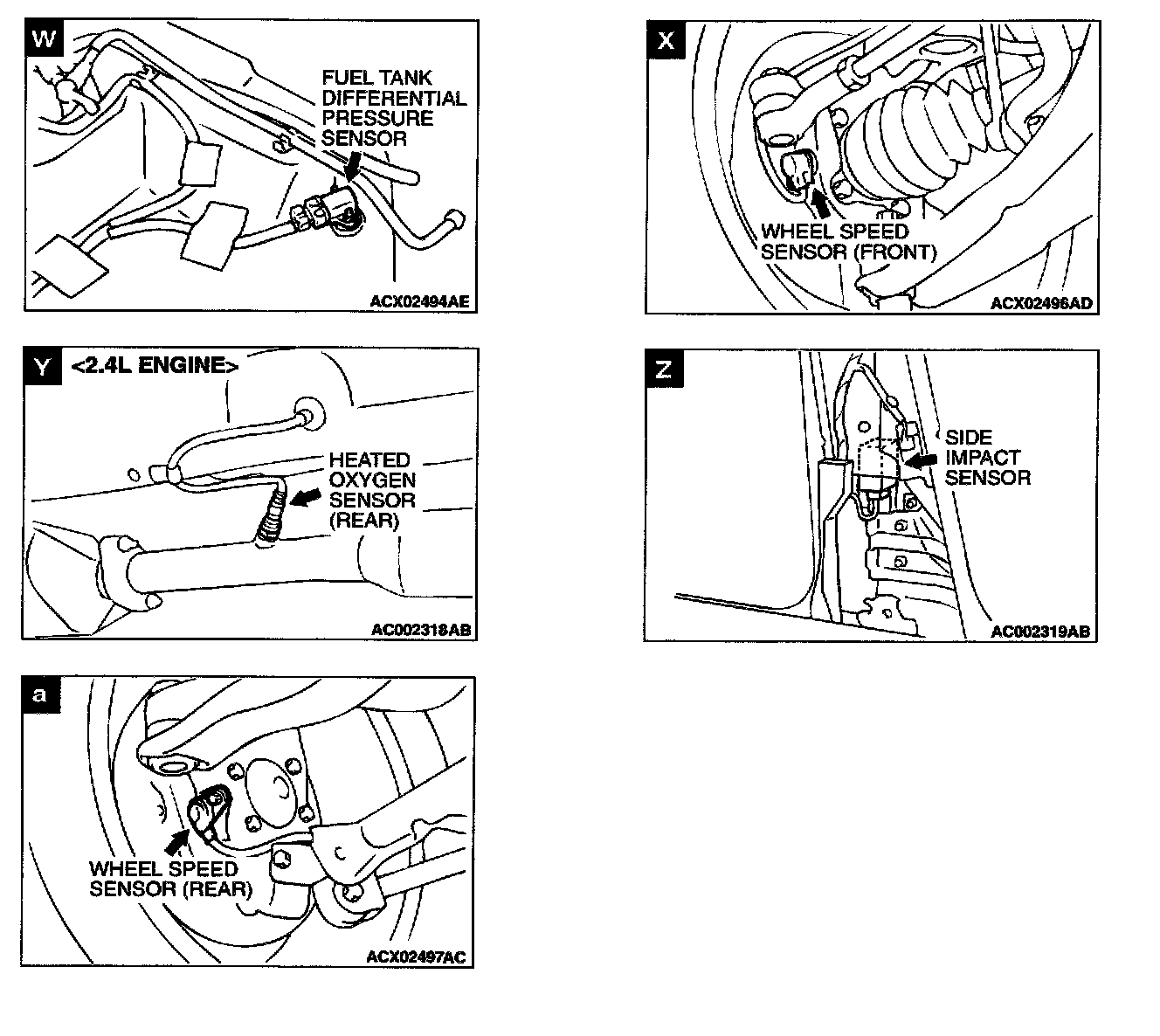 W

FUEL TANK DIFFERENTIAL PRESSURE SENSOR

ACX02494AE

X

WHEEL SPEED SENSOR (FRONT)

ACX02496AD

Y <2.4L ENGINE>

HEATED OXYGEN SENSOR (REAR)

AC002318AB

Z

SIDE IMPACT SENSOR

AC002319AB

a

WHEEL SPEED SENSOR (REAR)

ACX02497AC