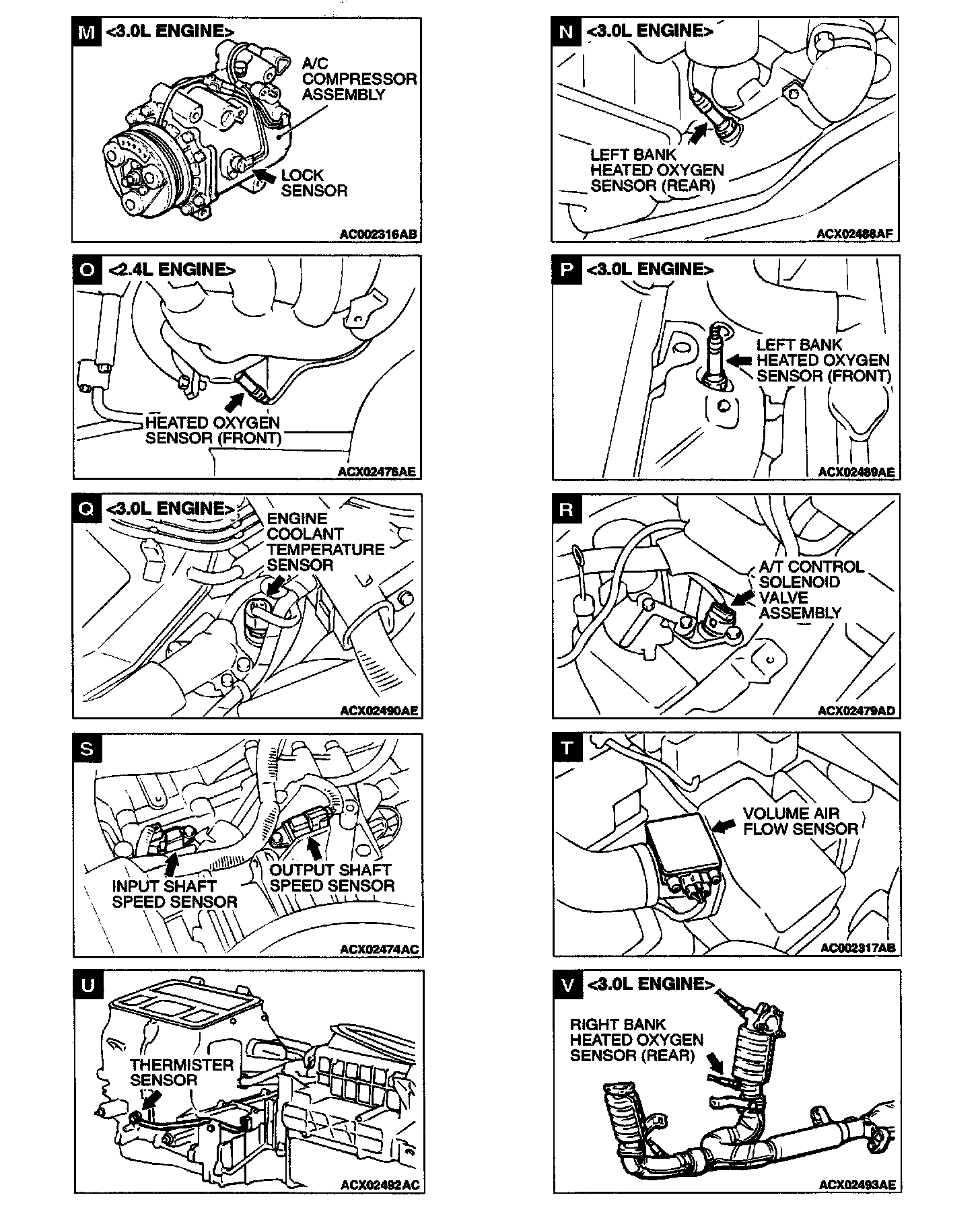 M <3.0L ENGINE>

A/C COMPRESSOR ASSEMBLY

LOCK SENSOR

AC002316AB

N <3.0L ENGINE>

LEFT BANK HEATED OXYGEN SENSOR (REAR)

ACX02488AF

O <2.4L ENGINE>

HEATED OXYGEN SENSOR (FRONT)

ACX02476AE

P <3.0L ENGINE>

LEFT BANK HEATED OXYGEN SENSOR (FRONT)

ACX02489AE

Q <3.0L ENGINE>

ENGINE COOLANT TEMPERATURE SENSOR

ACX02490AE

R

A/T CONTROL SOLENOID VALVE ASSEMBLY

ACX02479AD

S

INPUT SHAFT SPEED SENSOR

OUTPUT SHAFT SPEED SENSOR

ACX02474AC

T

VOLUME AIR FLOW SENSOR

AC002317AB

U

THERMISTER SENSOR

ACX02492AC

V <3.0L ENGINE>

RIGHT BANK HEATED OXYGEN SENSOR (REAR)

ACX02493AE