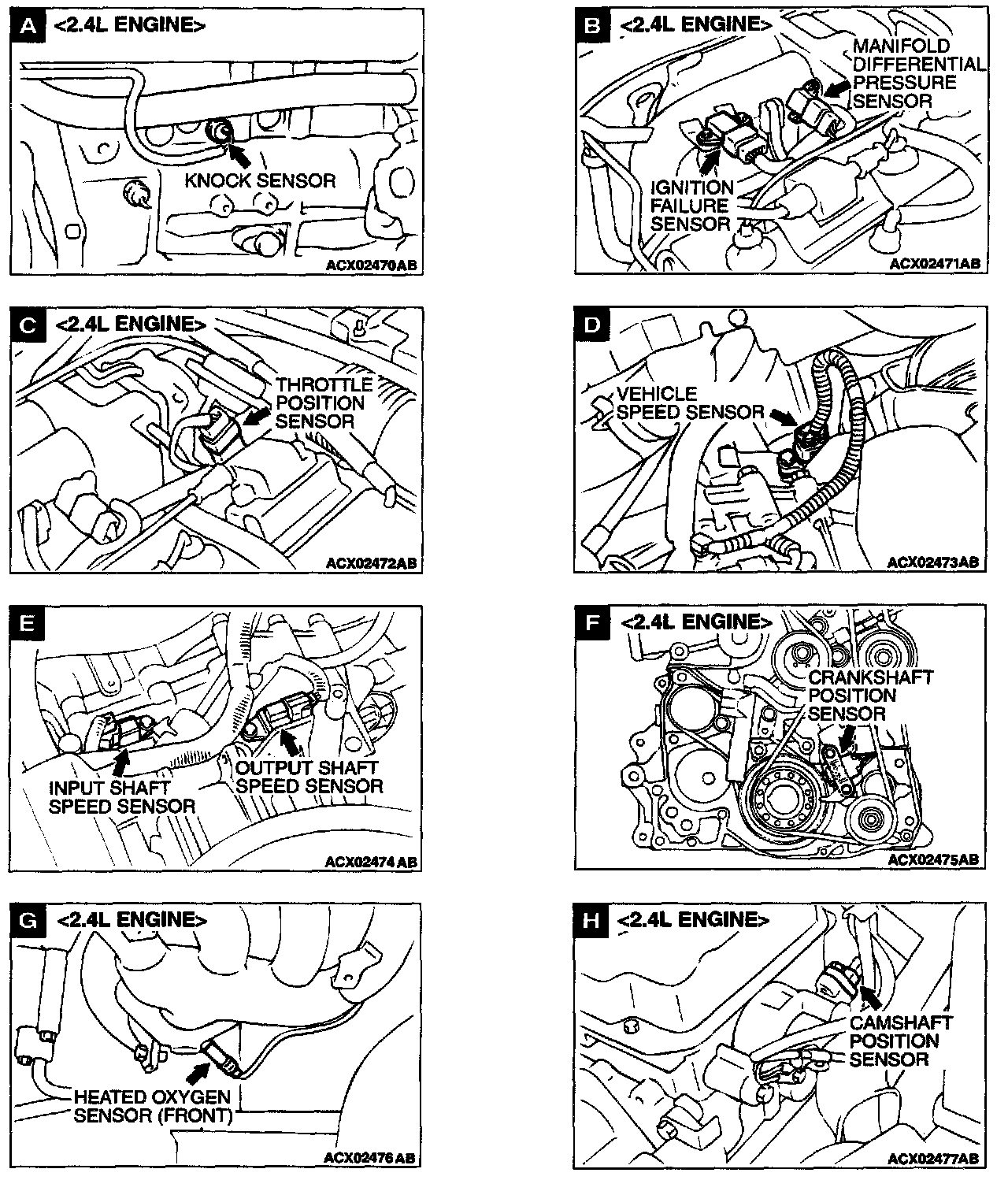 A <2.4L ENGINE>

KNOCK SENSOR

ACX02470AB

B <2.4L ENGINE>

MANIFOLD DIFFERENTIAL PRESSURE SENSOR

IGNITION FAILURE SENSOR

ACX02471AB

C <2.4L ENGINE>

THROTTLE POSITION SENSOR

ACX02472AB

D

VEHICLE SPEED SENSOR

ACX02473AB

E

INPUT SHAFT SPEED SENSOR

OUTPUT SHAFT SPEED SENSOR

ACX02474AB

F <2.4L ENGINE>

CRANKSHAFT POSITION SENSOR

ACX02475AB

G <2.4L ENGINE>

HEATED OXYGEN SENSOR (FRONT)

ACX02476AB

H <2.4L ENGINE>

CAMSHAFT POSITION SENSOR

ACX02477AB