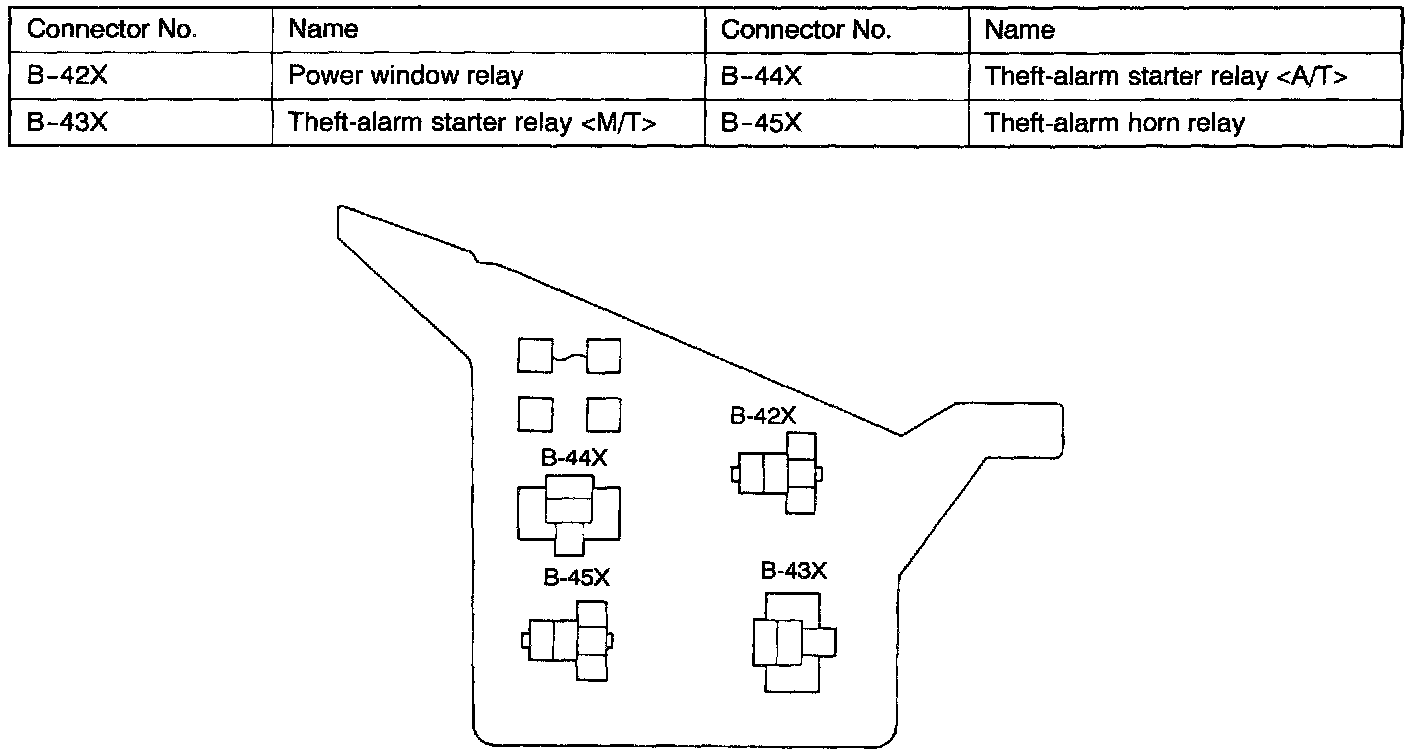 | Connector No. | Name | Connector No. | Name |
|---|---|---|---|
| B-42X | Power window relay | B-44X | Theft-alarm starter relay <A/T> |
| B-43X | Theft-alarm starter relay <M/T> | B-45X | Theft-alarm horn relay |

B-42X
B-44X
B-45X
B-43X