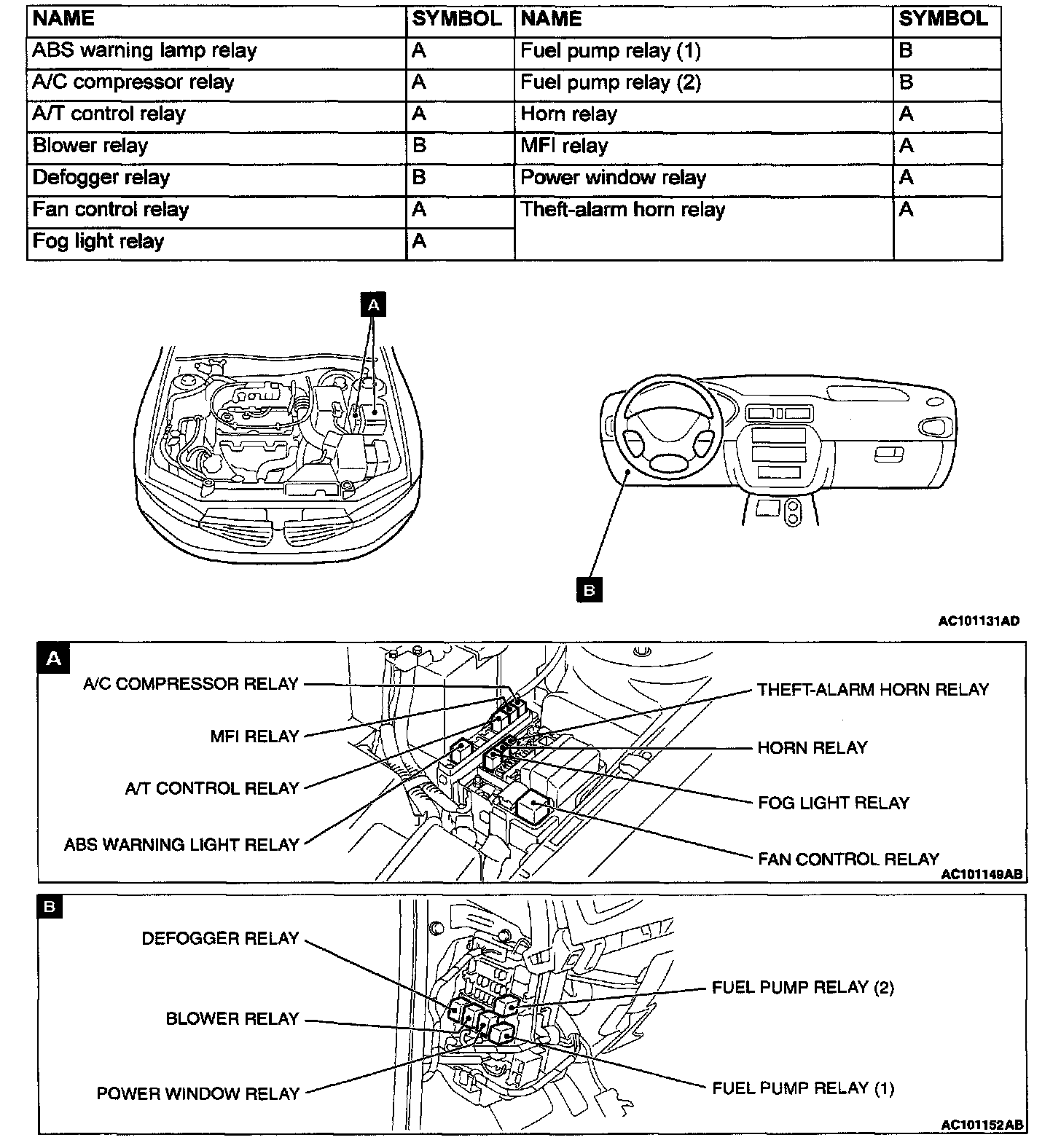 | NAME | SYMBOL | NAME | SYMBOL |
|---|---|---|---|
| ABS warning lamp relay | A | Fuel pump relay (1) | B |
| A/C compressor relay | A | Fuel pump relay (2) | B |
| A/T control relay | A | Horn relay | A |
| Blower relay | B | MFI relay | A |
| Defogger relay | B | Power window relay | A |
| Fan control relay | A | Theft-alarm horn relay | A |
| Fog light relay | A | | |

A

B

AC101131AD

A

A/C COMPRESSOR RELAY

MFI RELAY

A/T CONTROL RELAY

ABS WARNING LIGHT RELAY

THEFT-ALARM HORN RELAY

HORN RELAY

FOG LIGHT RELAY

FAN CONTROL RELAY

AC101149AB

B

DEFOGGER RELAY

BLOWER RELAY

POWER WINDOW RELAY

FUEL PUMP RELAY (2)

FUEL PUMP RELAY (1)

AC101152AB