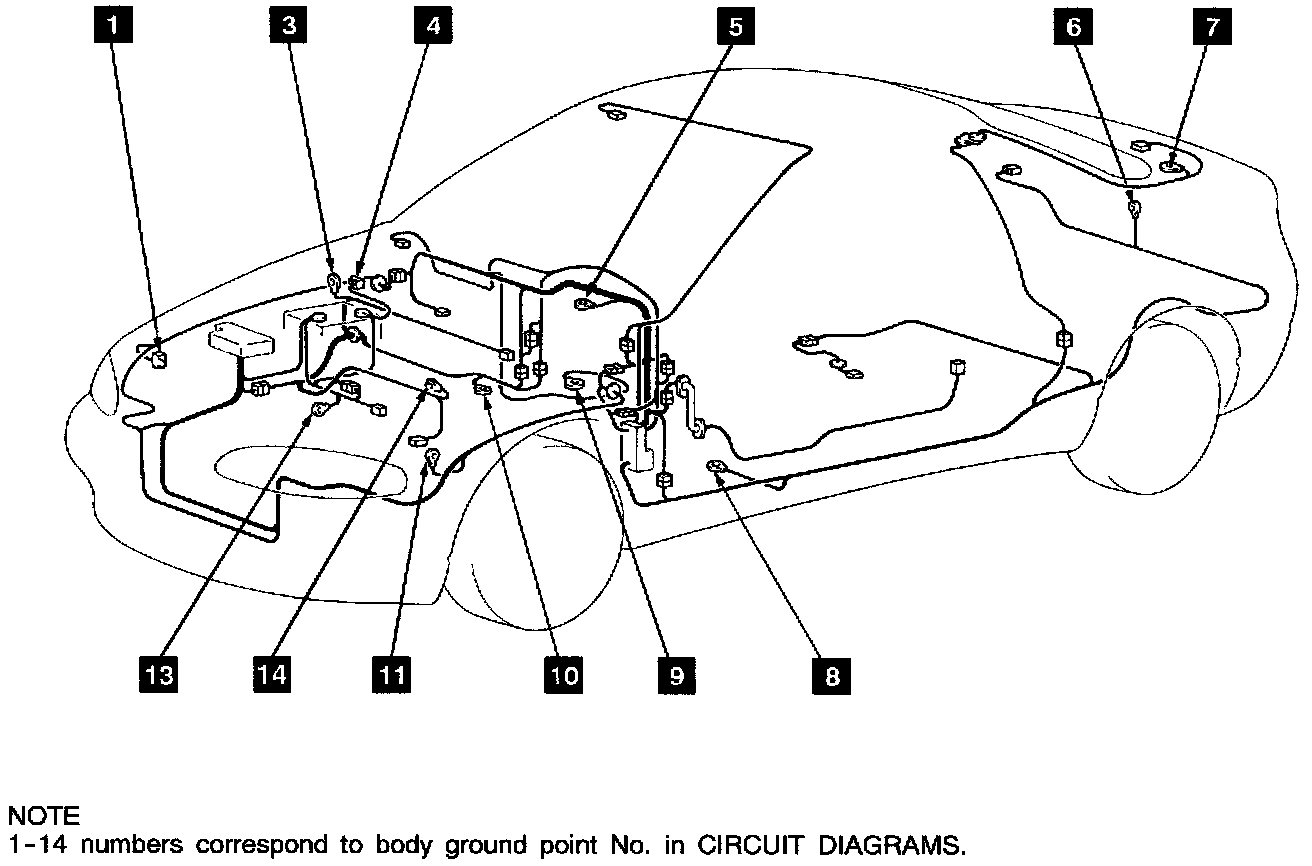 1
3
4
5
6
7
13
14
11
10
9
8

NOTE
1-14 numbers correspond to body ground point No. in CIRCUIT DIAGRAMS.