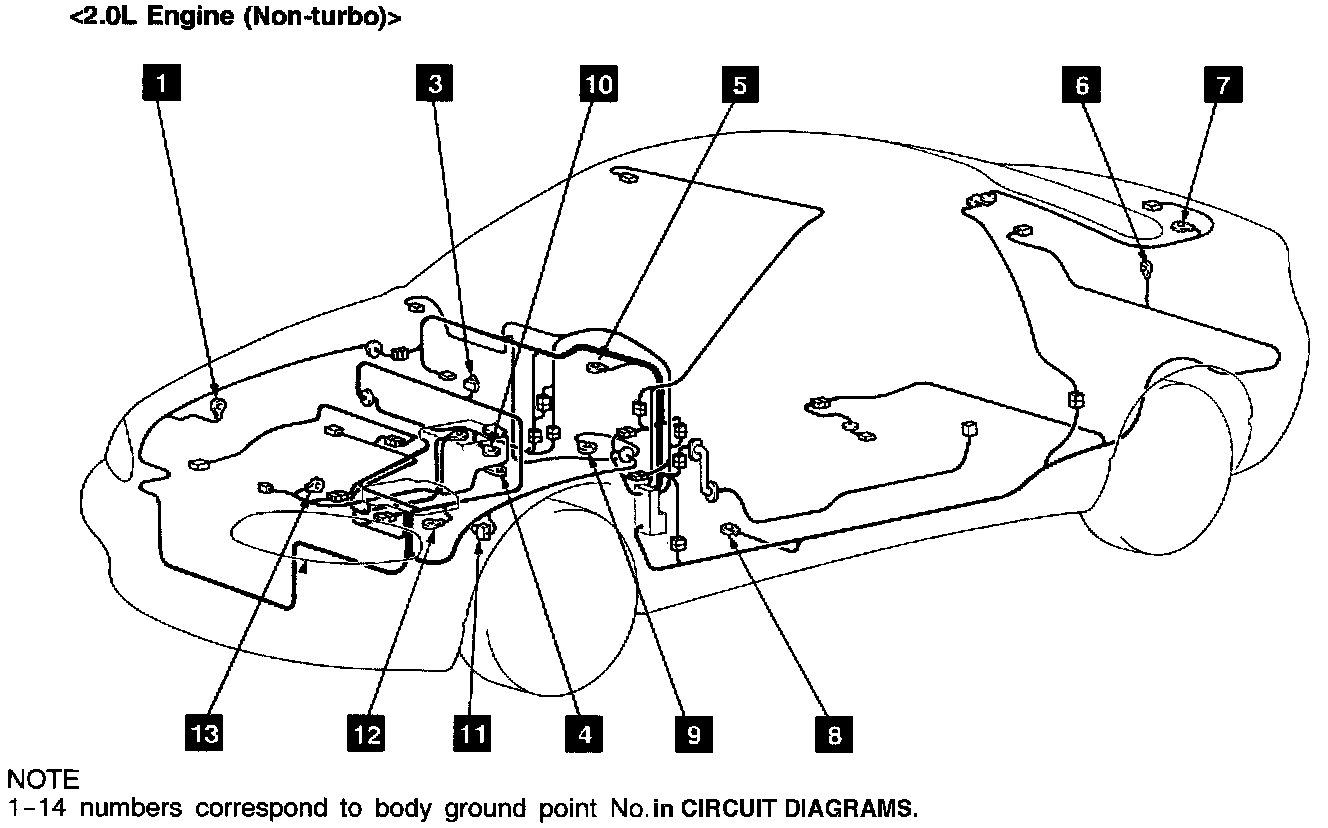 <2.0L Engine (Non-turbo)>

1

3

10

5

6

7

13

12

11

4

9

8

NOTE
1-14 numbers correspond to body ground point No. in CIRCUIT DIAGRAMS.