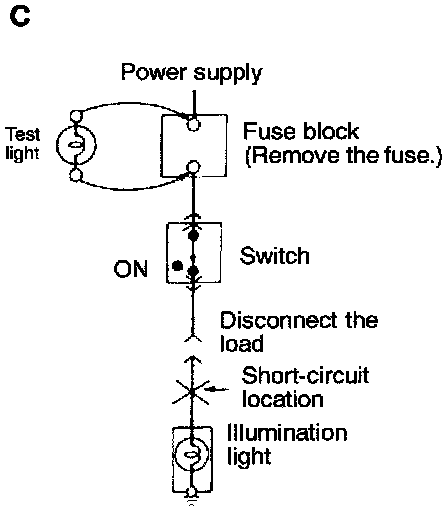 C

Power supply

Test light

Fuse block (Remove the fuse.)

ON

Switch

Disconnect the load

Short-circuit location

Illumination light