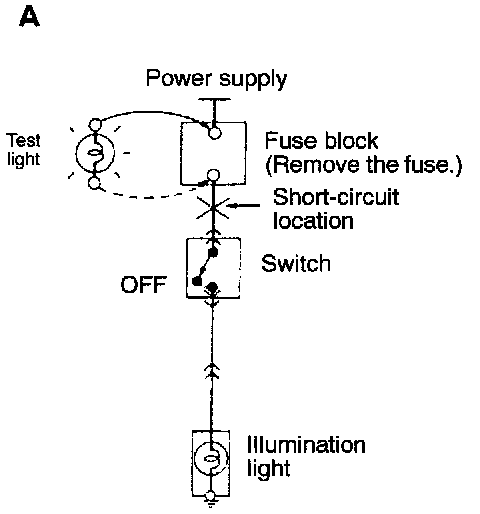 A

Power supply

Test light

Fuse block (Remove the fuse.)

Short-circuit location

Switch

OFF

Illumination light