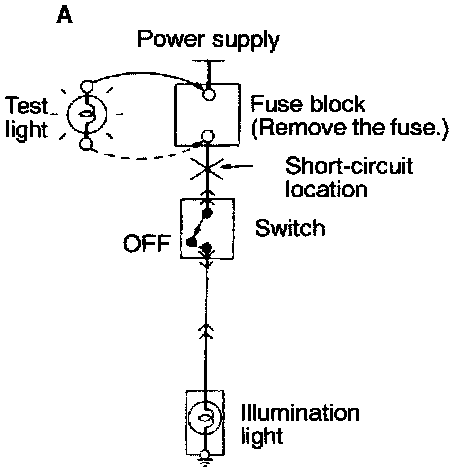 A

Power supply

Test light

Fuse block (Remove the fuse.)

Short-circuit location

Switch

OFF

Illumination light