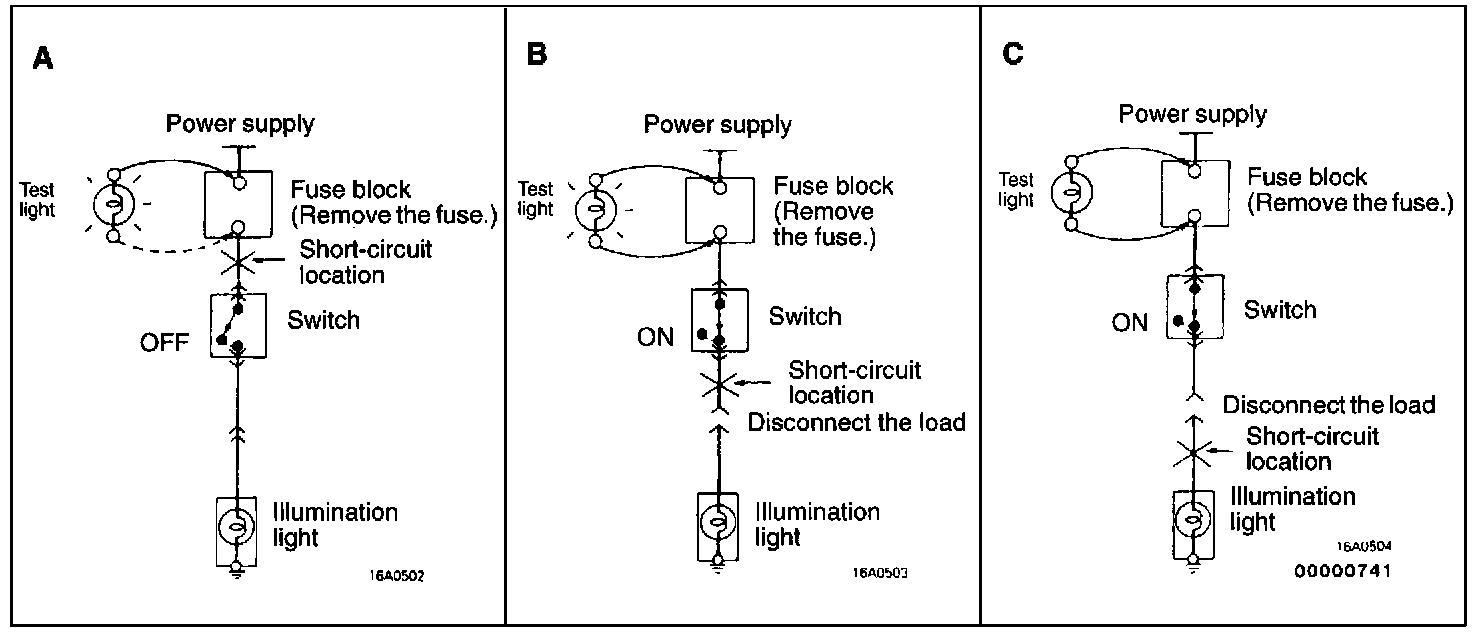 A

Power supply

Test light

Fuse block (Remove the fuse.)

Short-circuit location

OFF

Switch

Illumination light

16A0502

B

Power supply

Test light

Fuse block (Remove the fuse.)

ON

Switch

Short-circuit location

Disconnect the load

Illumination light

16A0503

C

Power supply

Test light

Fuse block (Remove the fuse.)

ON

Switch

Disconnect the load

Short-circuit location

Illumination light

16A0504

00000741