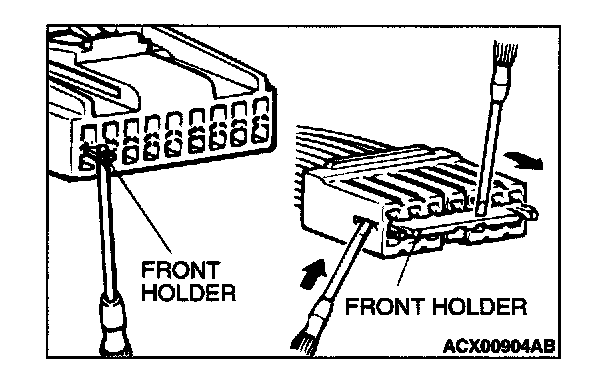 FRONT HOLDER

FRONT HOLDER

ACX00904AB