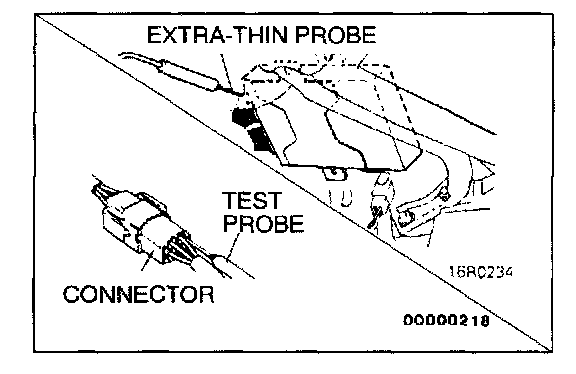 EXTRA-THIN PROBE

TEST PROBE

CONNECTOR

16R0234

00000218