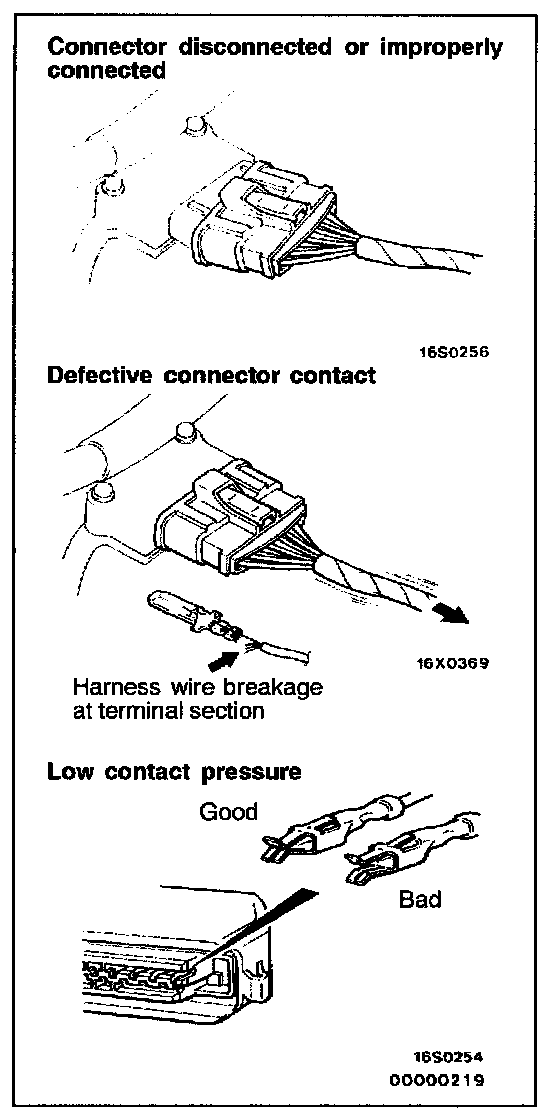 Connector disconnected or improperly connected

16S0256

Defective connector contact

16X0369

Harness wire breakage at terminal section

Low contact pressure

Good

Bad

16S0254
00000219