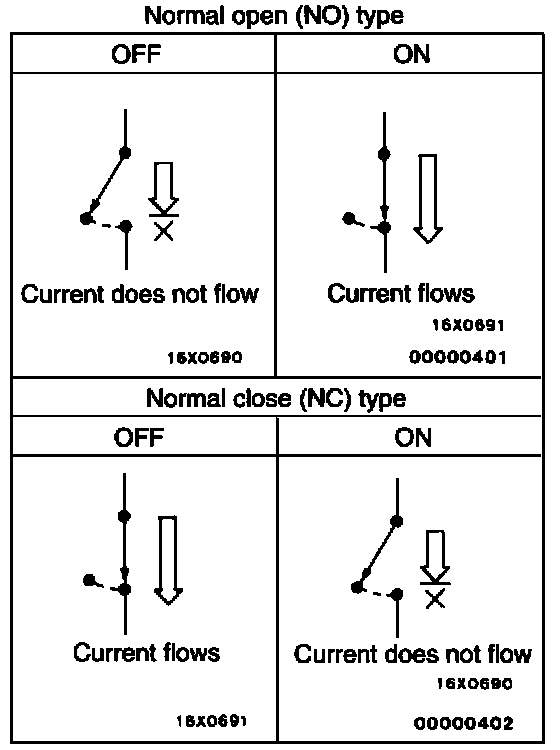 Normal open (NO) type

| OFF | ON |
|---|---|
| Current does not flow 16X0690 | Current flows 16X0691 00000401 |

Normal close (NC) type

| OFF | ON |
|---|---|
| Current flows 16X0691 | Current does not flow 16X0690 00000402 |