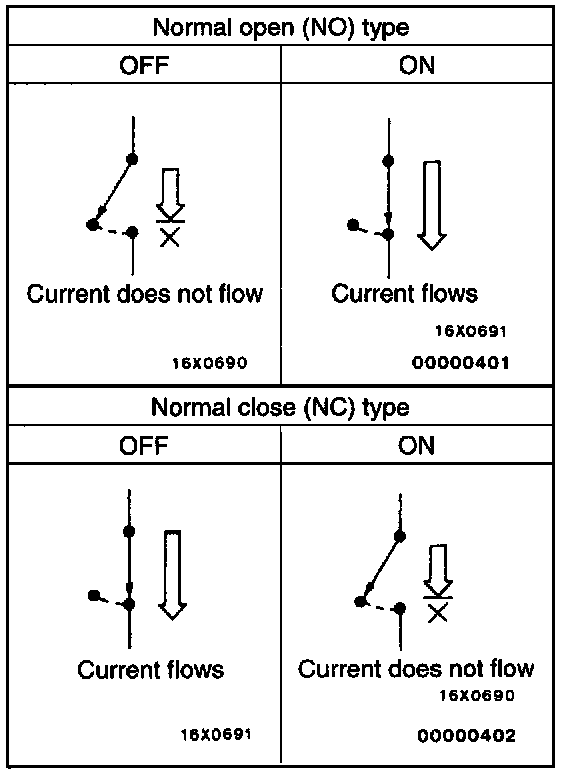 | Normal open (NO) type | |
|---|---|
| OFF | ON |
| Current does not flow 16X0690 | Current flows 16X0691 00000401 |

| Normal close (NC) type | |
|---|---|
| OFF | ON |
| Current flows 16X0691 | Current does not flow 16X0690 00000402 |