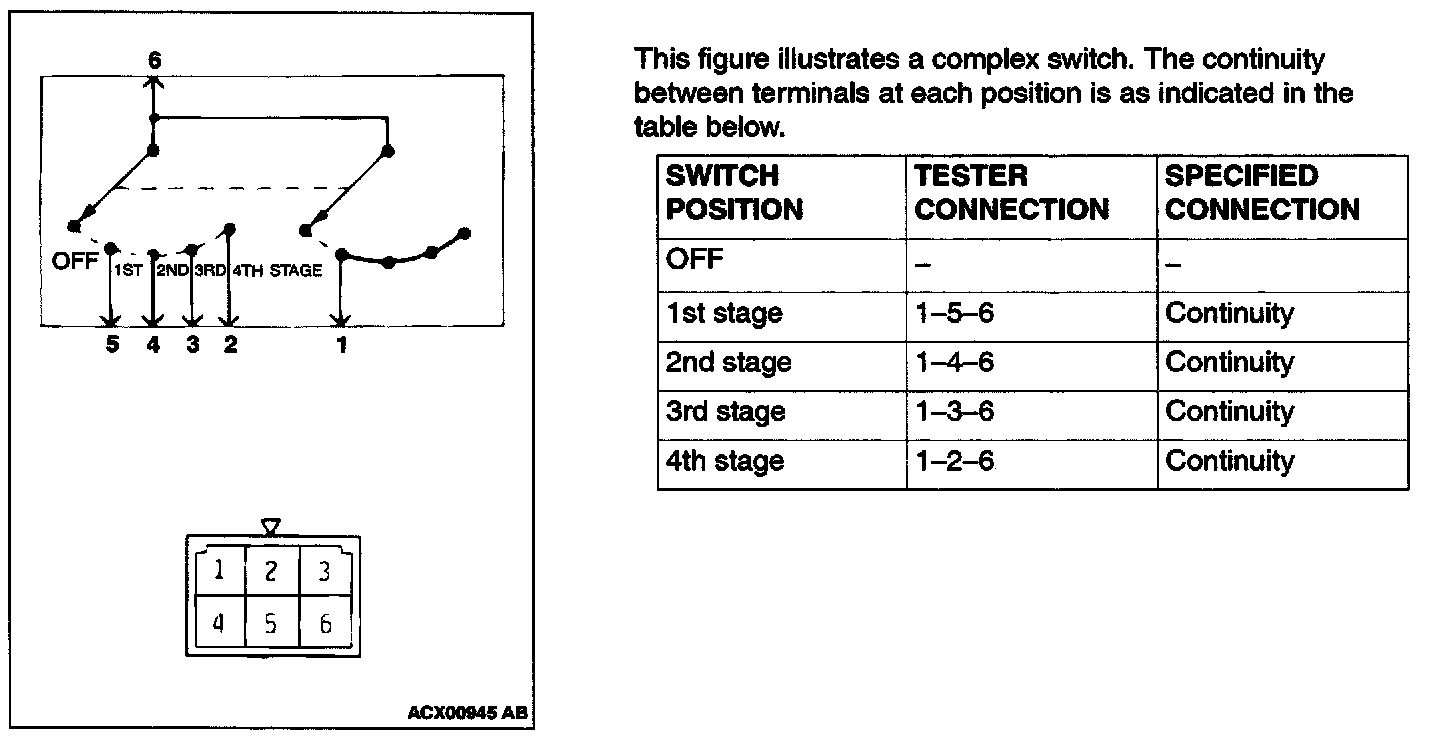 6

OFF 1ST 2ND 3RD 4TH STAGE

5 4 3 2 1

1 2 3
4 5 6

ACX00945 AB

This figure illustrates a complex switch. The continuity between terminals at each position is as indicated in the table below.

| SWITCH POSITION | TESTER CONNECTION | SPECIFIED CONNECTION |
|---|---|---|
| OFF | – | – |
| 1st stage | 1–5–6 | Continuity |
| 2nd stage | 1–4–6 | Continuity |
| 3rd stage | 1–3–6 | Continuity |
| 4th stage | 1–2–6 | Continuity |