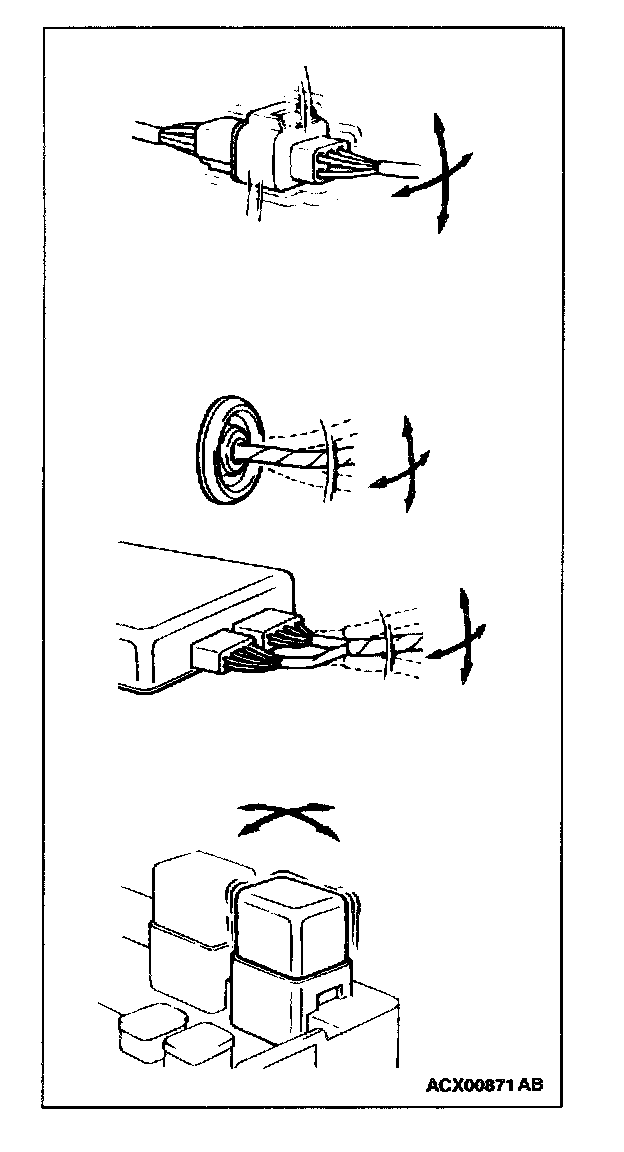 ACX00871 AB