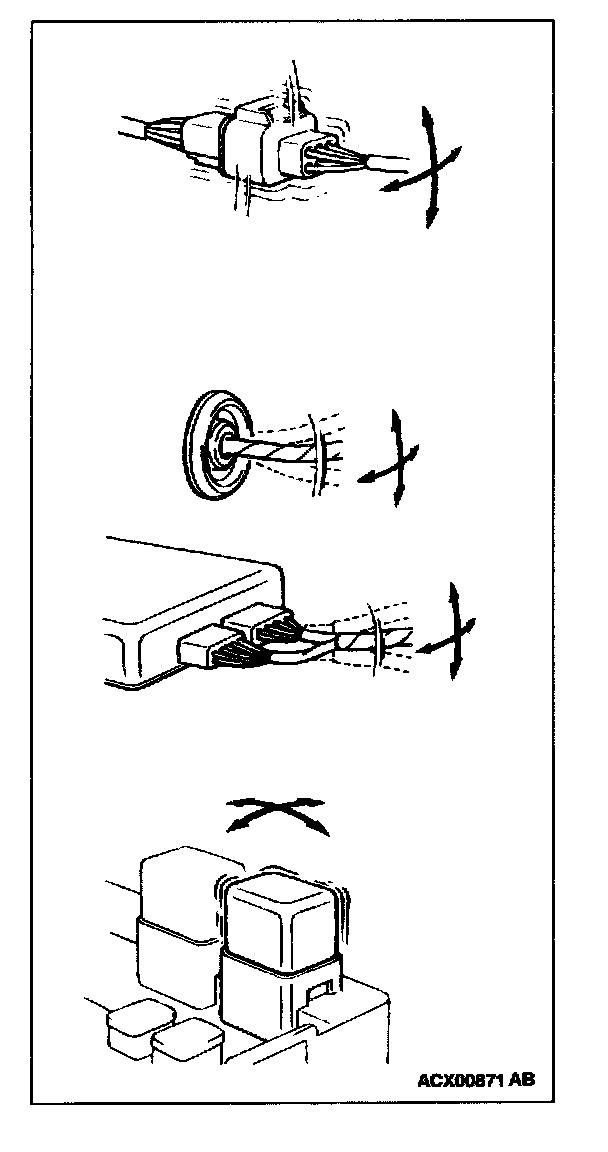 ACX00871 AB