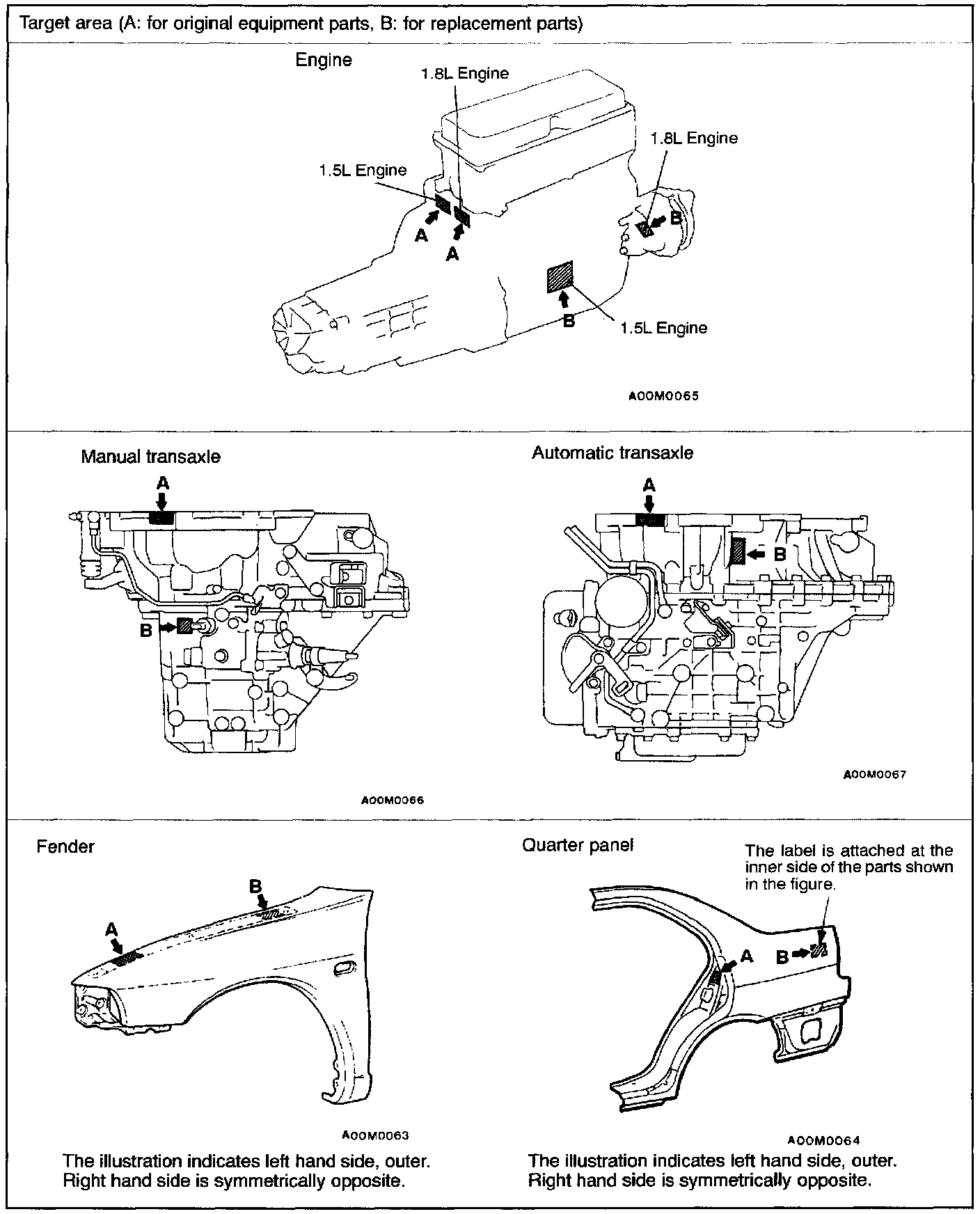 Target area (A: for original equipment parts, B: for replacement parts)

Engine

1.8L Engine

1.8L Engine

1.5L Engine

A

A

B

B

1.5L Engine

A00M0065

Manual transaxle

A

B

A00M0066

Automatic transaxle

A

B

A00M0067

Fender

B

A

A00M0063

The illustration indicates left hand side, outer. Right hand side is symmetrically opposite.

Quarter panel

The label is attached at the inner side of the parts shown in the figure.

A

B

A00M0064

The illustration indicates left hand side, outer. Right hand side is symmetrically opposite.