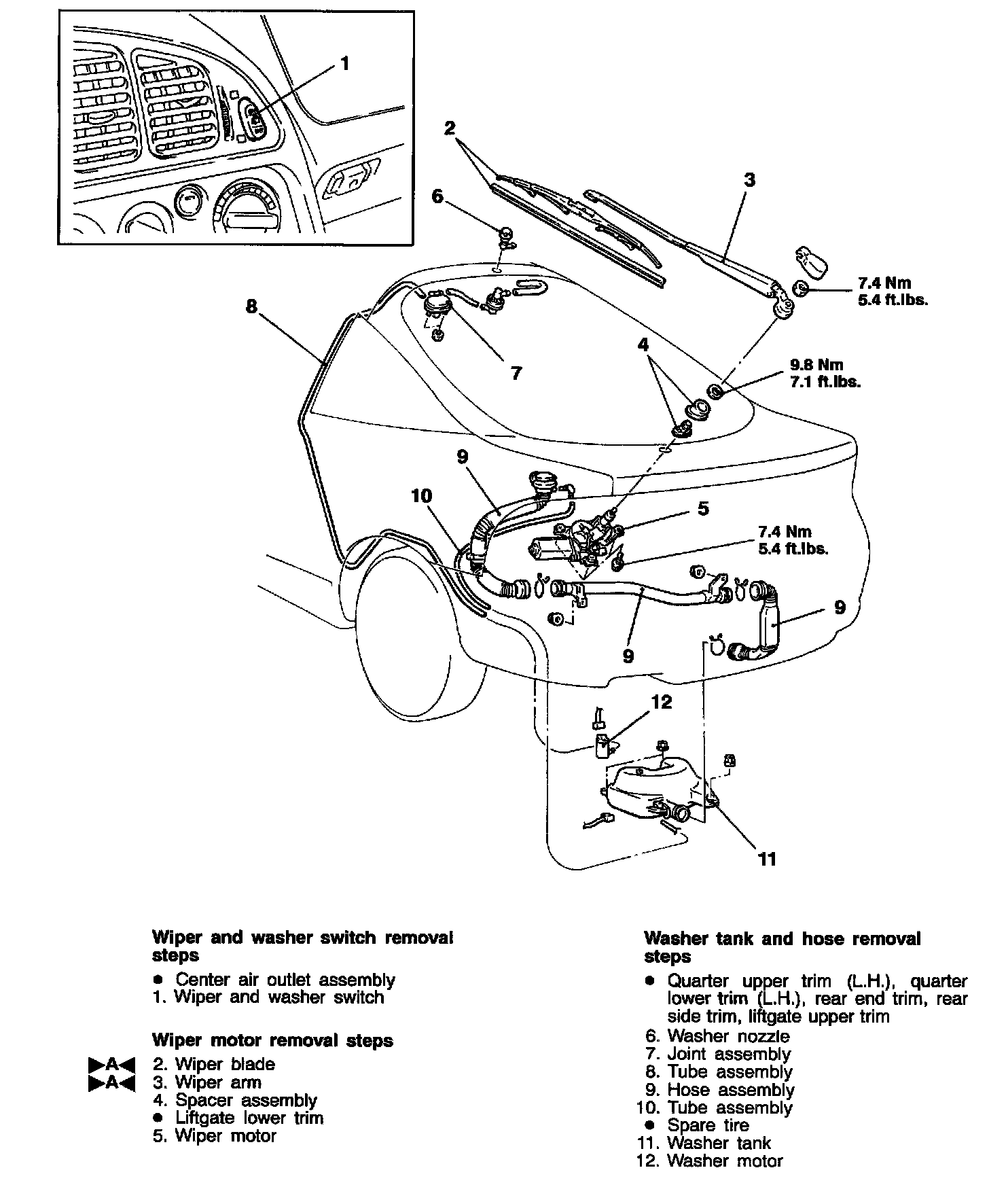 1

2

3

6

7.4 Nm
5.4 ft.lbs.

8

7

4

9.8 Nm
7.1 ft.lbs.

9

10

5

7.4 Nm
5.4 ft.lbs.

9

9

12

11

Wiper and washer switch removal steps

● Center air outlet assembly
1. Wiper and washer switch

Wiper motor removal steps

▶A◀ 2. Wiper blade
▶A◀ 3. Wiper arm
4. Spacer assembly
● Liftgate lower trim
5. Wiper motor

Washer tank and hose removal steps

● Quarter upper trim (L.H.), quarter lower trim (L.H.), rear end trim, rear side trim, liftgate upper trim
6. Washer nozzle
7. Joint assembly
8. Tube assembly
9. Hose assembly
10. Tube assembly
● Spare tire
11. Washer tank
12. Washer motor