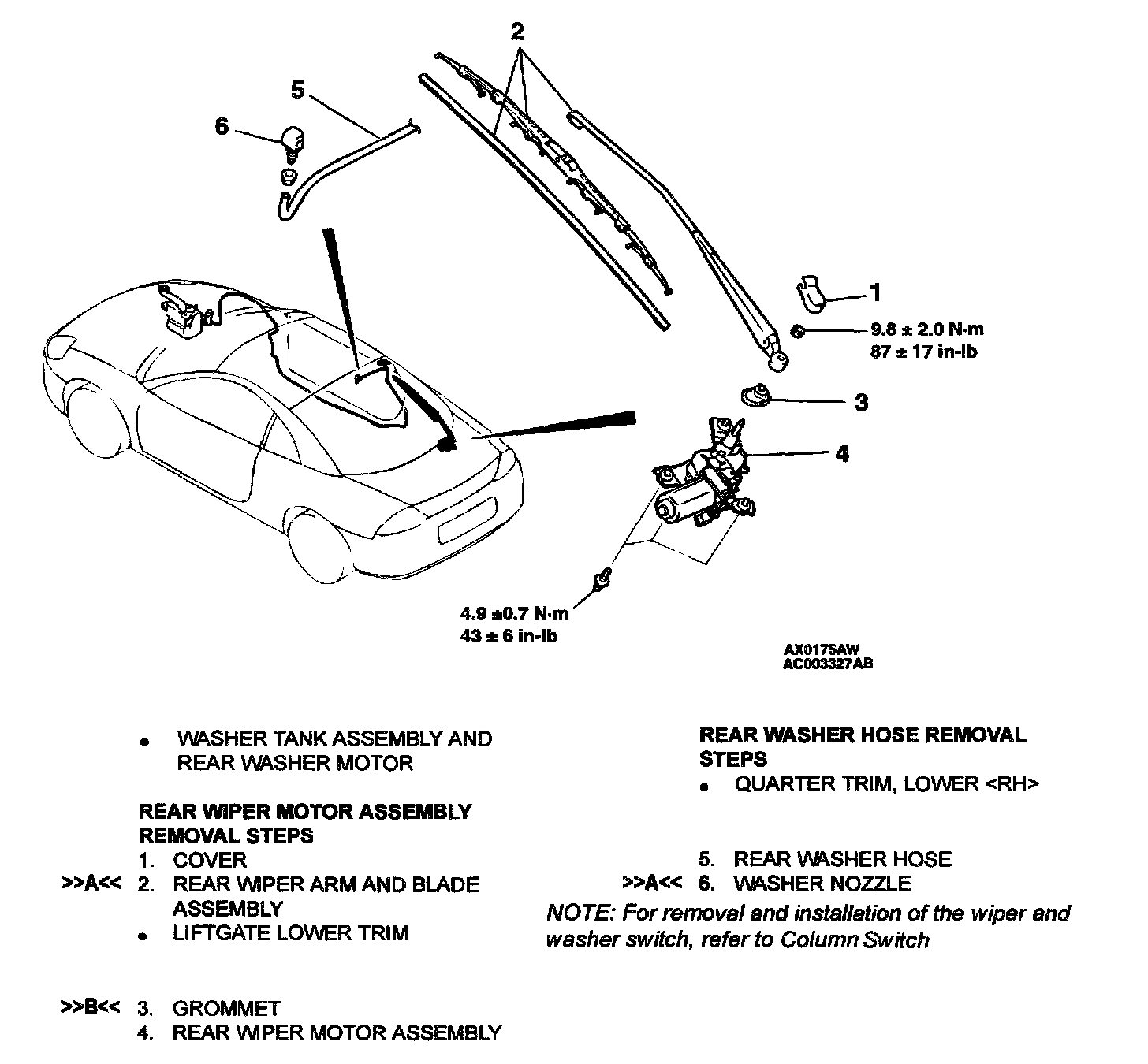 2

5

6

1

9.8 ± 2.0 N·m
87 ± 17 in-lb

3

4

4.9 ±0.7 N·m
43 ± 6 in-lb

AX0175AW
AC003327AB

• WASHER TANK ASSEMBLY AND REAR WASHER MOTOR

REAR WIPER MOTOR ASSEMBLY REMOVAL STEPS
1. COVER
>>A<< 2. REAR WIPER ARM AND BLADE ASSEMBLY
• LIFTGATE LOWER TRIM

>>B<< 3. GROMMET
4. REAR WIPER MOTOR ASSEMBLY

REAR WASHER HOSE REMOVAL STEPS
• QUARTER TRIM, LOWER <RH>

5. REAR WASHER HOSE
>>A<< 6. WASHER NOZZLE

NOTE: For removal and installation of the wiper and washer switch, refer to Column Switch