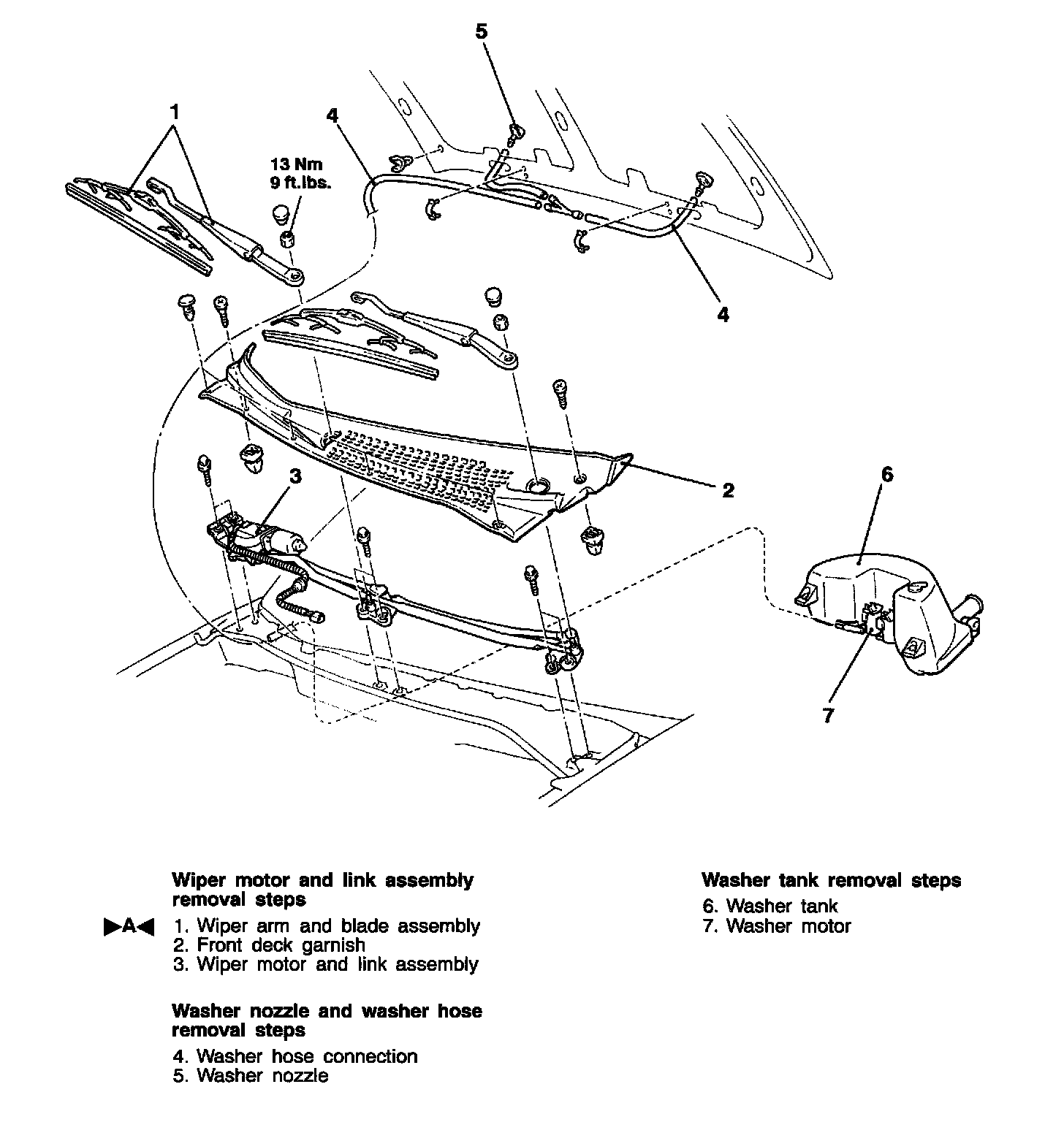 5

1

4

13 Nm
9 ft.lbs.

4

3

2

6

7

Wiper motor and link assembly removal steps

▶A◀ 1. Wiper arm and blade assembly
2. Front deck garnish
3. Wiper motor and link assembly

Washer nozzle and washer hose removal steps

4. Washer hose connection
5. Washer nozzle

Washer tank removal steps

6. Washer tank
7. Washer motor