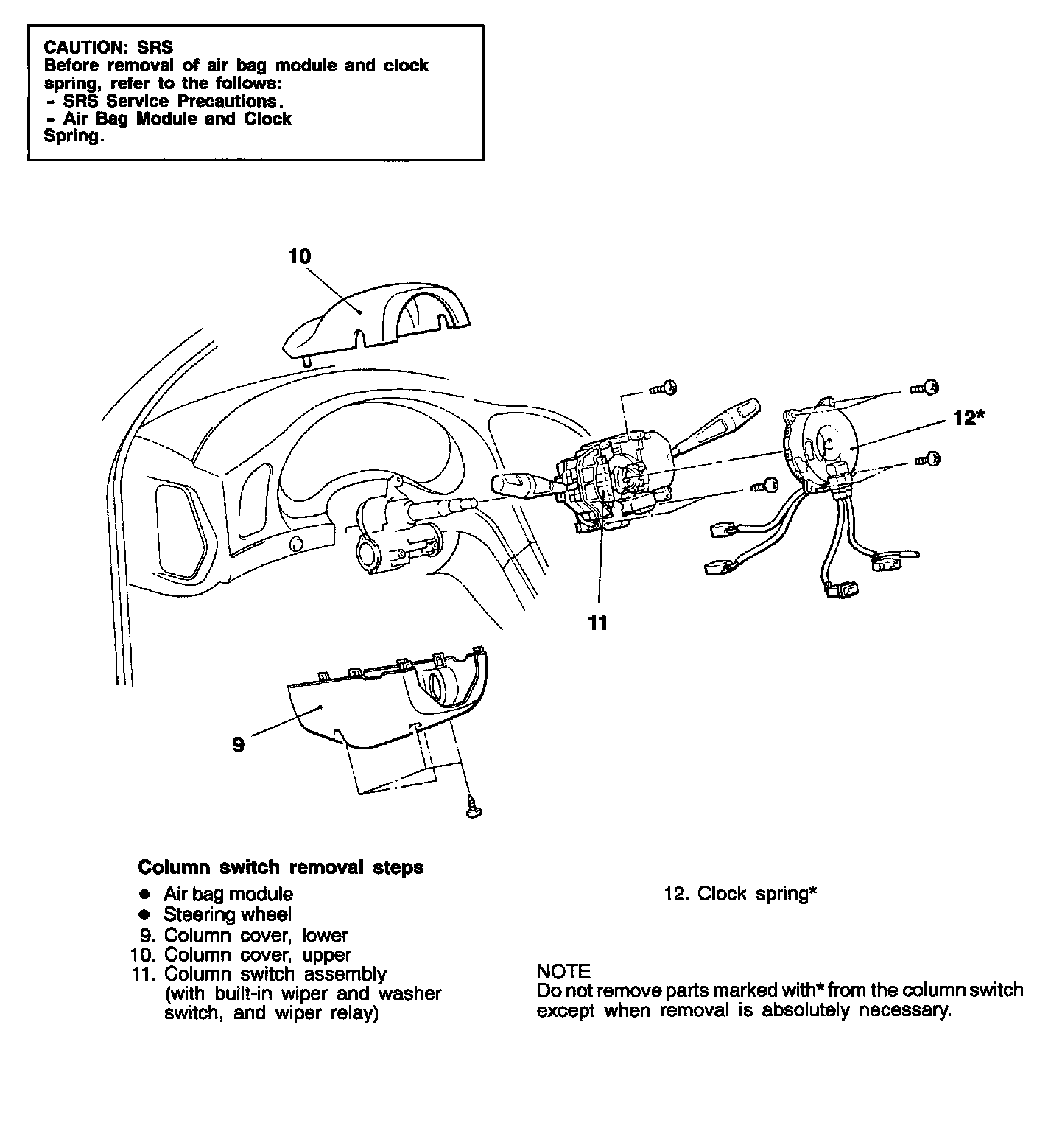 CAUTION: SRS
Before removal of air bag module and clock spring, refer to the follows:
- SRS Service Precautions.
- Air Bag Module and Clock Spring.

10

12*

11

9

Column switch removal steps
● Air bag module
● Steering wheel
9. Column cover, lower
10. Column cover, upper
11. Column switch assembly (with built-in wiper and washer switch, and wiper relay)

12. Clock spring*

NOTE
Do not remove parts marked with* from the column switch except when removal is absolutely necessary.