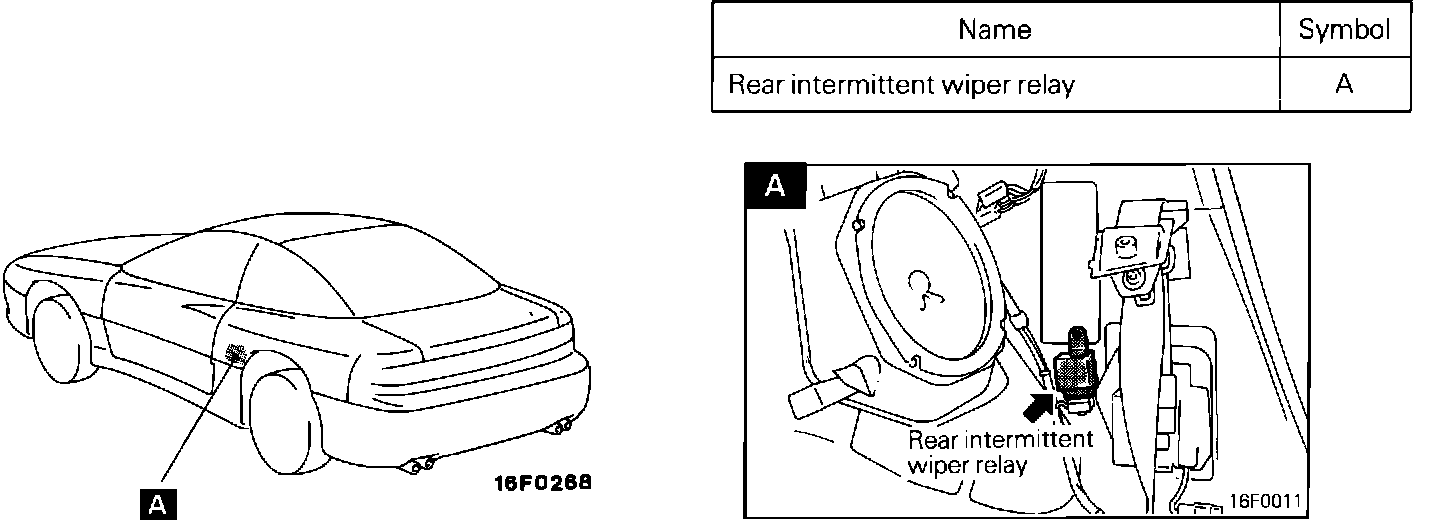 | Name | Symbol |
|---|---|
| Rear intermittent wiper relay | A |

A

16F0268

A

Rear intermittent wiper relay

16F0011