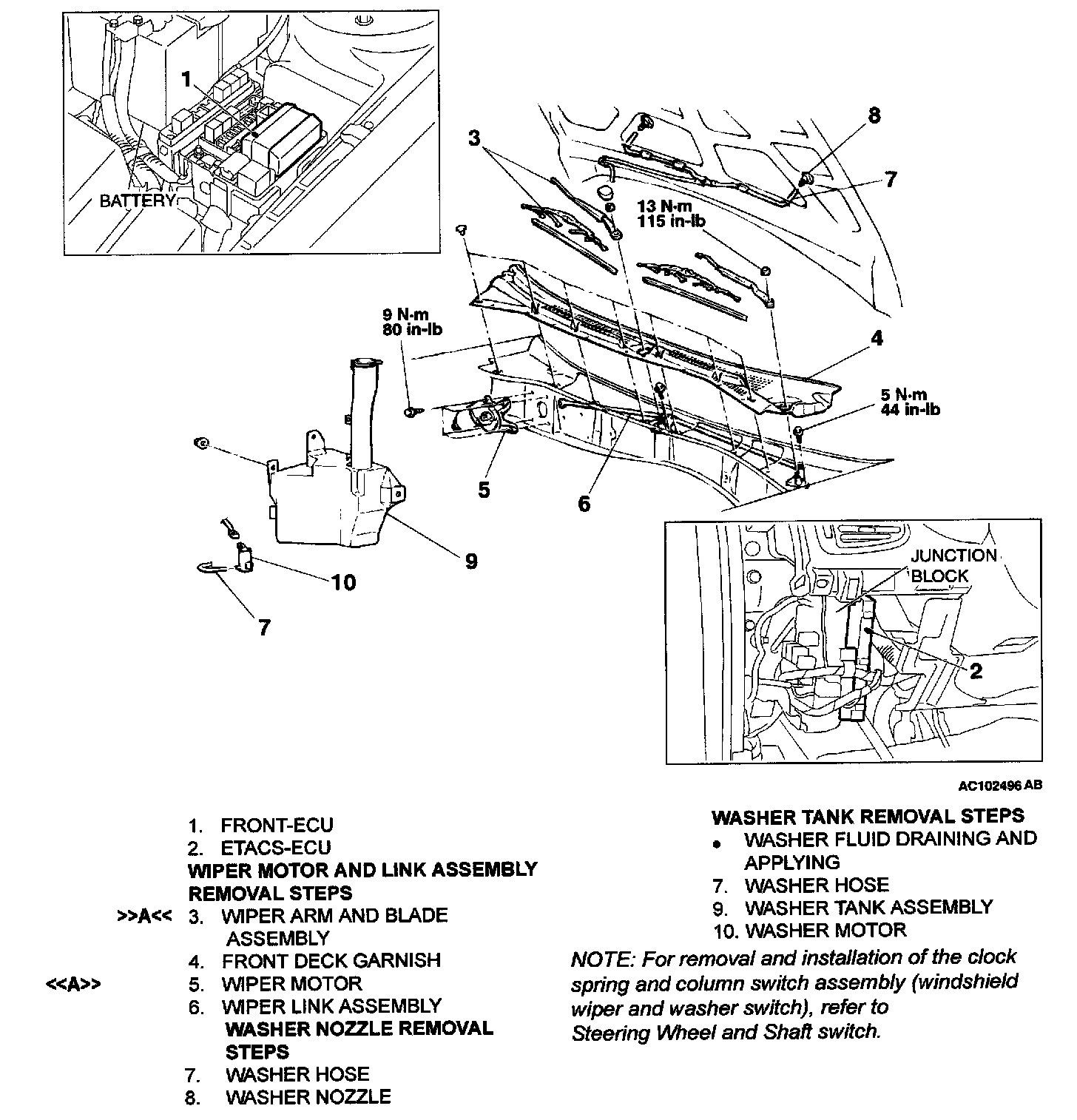 1

BATTERY

3

8

7

13 N·m
115 in-lb

9 N·m
80 in-lb

4

5 N·m
44 in-lb

5

6

9

10

7

JUNCTION BLOCK

2

AC102496 AB

1. FRONT-ECU
2. ETACS-ECU
WIPER MOTOR AND LINK ASSEMBLY REMOVAL STEPS
>>A<< 3. WIPER ARM AND BLADE ASSEMBLY
4. FRONT DECK GARNISH
<<A>> 5. WIPER MOTOR
6. WIPER LINK ASSEMBLY
WASHER NOZZLE REMOVAL STEPS
7. WASHER HOSE
8. WASHER NOZZLE

WASHER TANK REMOVAL STEPS
• WASHER FLUID DRAINING AND APPLYING
7. WASHER HOSE
9. WASHER TANK ASSEMBLY
10. WASHER MOTOR

NOTE: For removal and installation of the clock spring and column switch assembly (windshield wiper and washer switch), refer to Steering Wheel and Shaft switch.