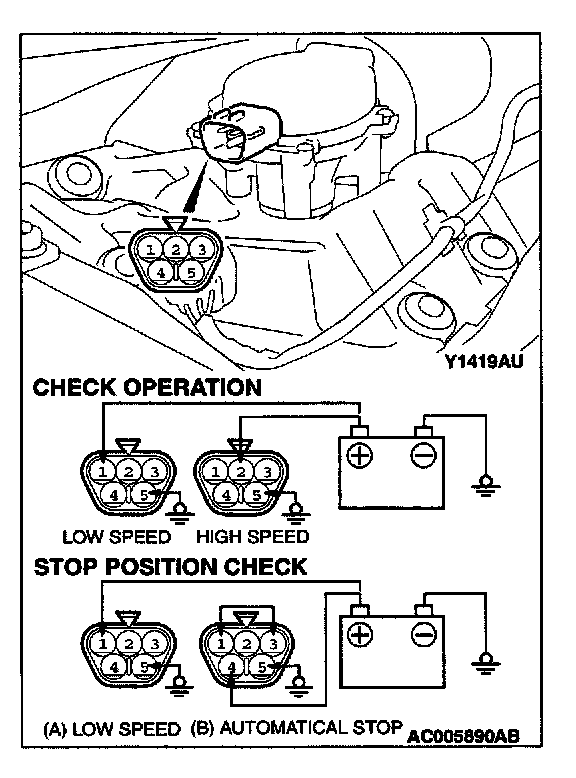 1 2 3
4 5

Y1419AU

CHECK OPERATION

1 2 3
4 5
1 2 3
4 5

LOW SPEED HIGH SPEED

STOP POSITION CHECK

1 2 3
4 5
1 2 3
4 5

(A) LOW SPEED (B) AUTOMATICAL STOP AC005890AB