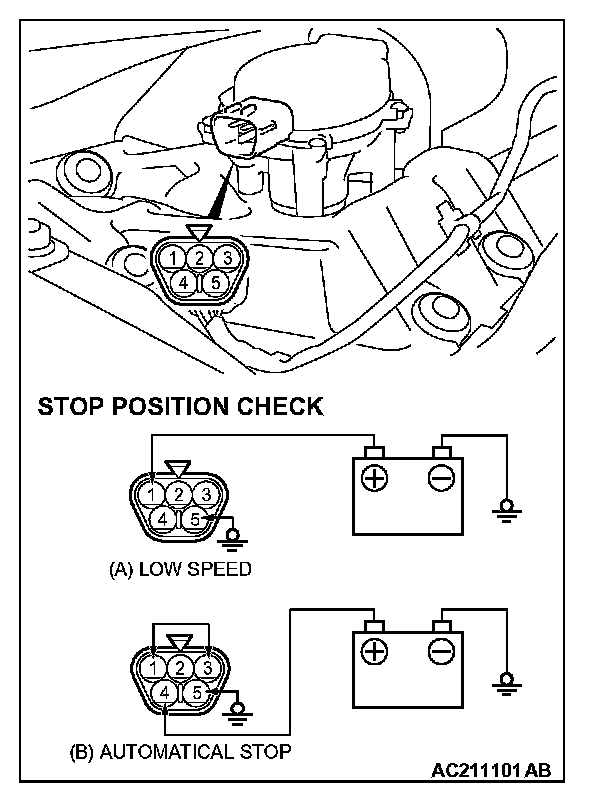 1 2 3
4 5

STOP POSITION CHECK

1 2 3
4 5
(A) LOW SPEED

1 2 3
4 5
(B) AUTOMATICAL STOP

AC211101 AB