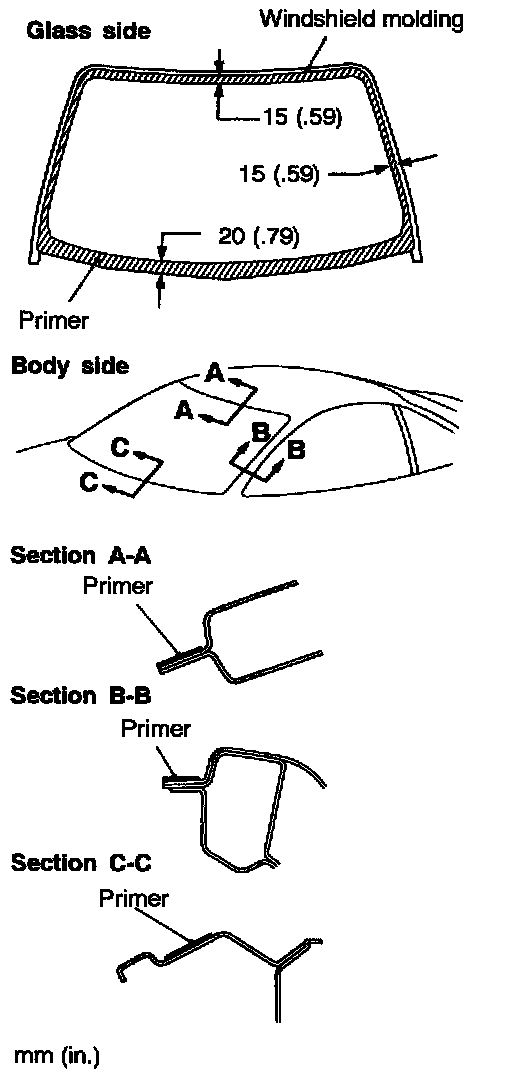 Glass side

Windshield molding

15 (.59)

15 (.59)

20 (.79)

Primer

Body side

A

A

B

B

C

C

Section A-A

Primer

Section B-B

Primer

Section C-C

Primer

mm (in.)