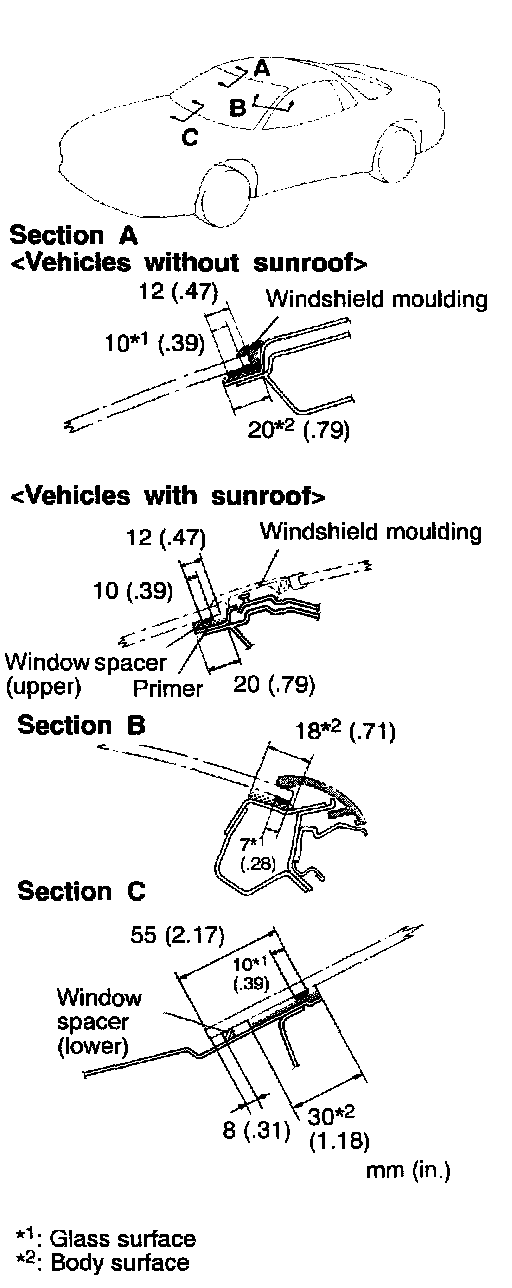 A
B
C

Section A
<Vehicles without sunroof>

12 (.47)
Windshield moulding
$10^{*1}$ (.39)
$20^{*2}$ (.79)

<Vehicles with sunroof>

12 (.47)
Windshield moulding
10 (.39)
Window spacer (upper)
Primer
20 (.79)

Section B

$18^{*2}$ (.71)
$7^{*1}$ (.28)

Section C

55 (2.17)
$10^{*1}$ (.39)
Window spacer (lower)
8 (.31)
$30^{*2}$ (1.18)

mm (in.)

$*^1$: Glass surface
$*^2$: Body surface