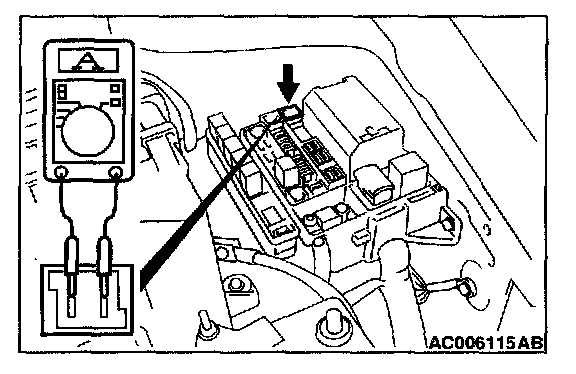 A

AC006115AB