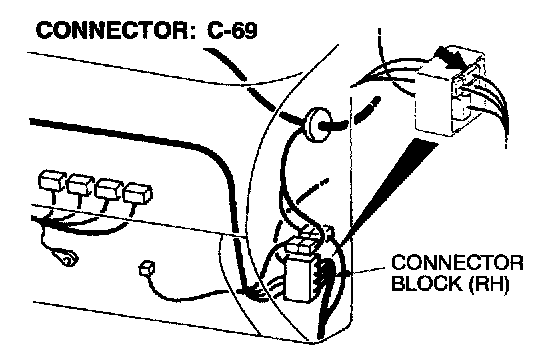 CONNECTOR: C-69

CONNECTOR BLOCK (RH)