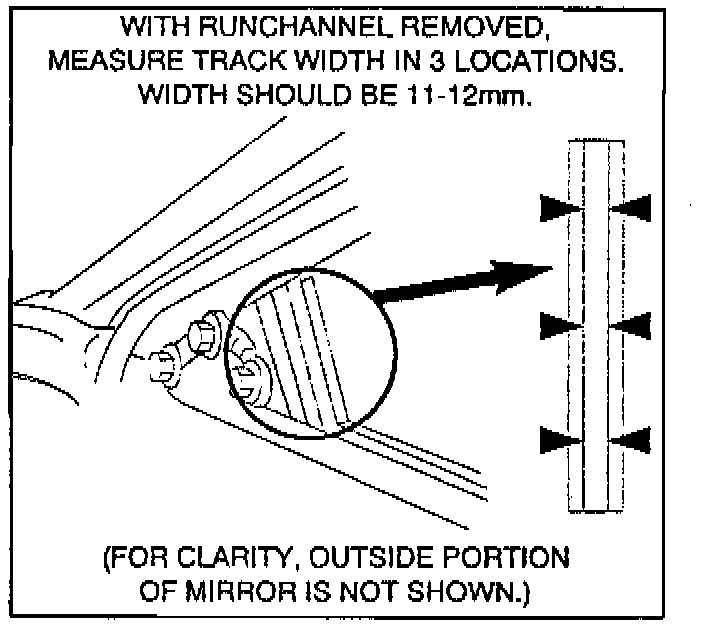 WITH RUNCHANNEL REMOVED, MEASURE TRACK WIDTH IN 3 LOCATIONS. WIDTH SHOULD BE 11-12mm.

(FOR CLARITY, OUTSIDE PORTION OF MIRROR IS NOT SHOWN.)