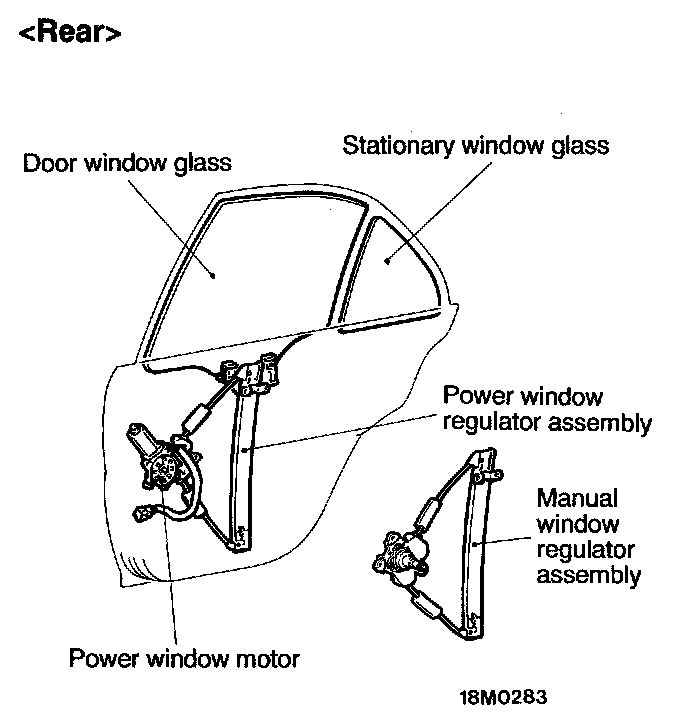 <Rear>

Door window glass

Stationary window glass

Power window regulator assembly

Manual window regulator assembly

Power window motor

18M0283