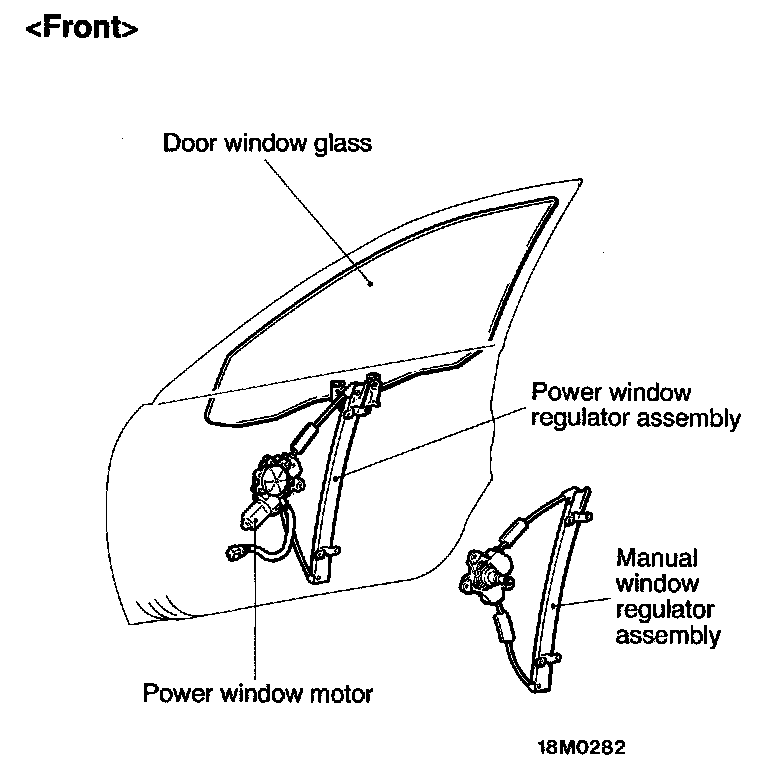 <Front>

Door window glass

Power window regulator assembly

Manual window regulator assembly

Power window motor

18M0282