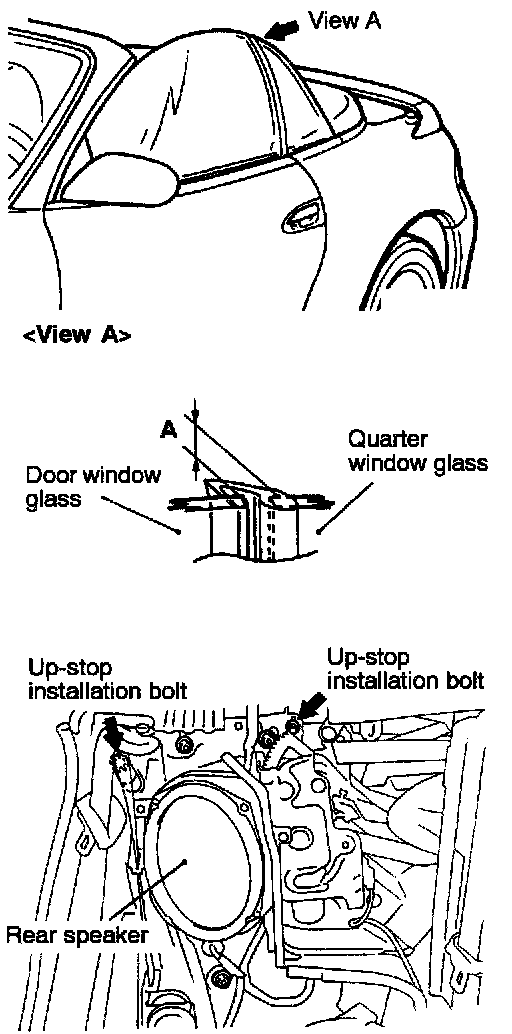 View A

<View A>

A

Door window glass

Quarter window glass

Up-stop installation bolt

Up-stop installation bolt

Rear speaker