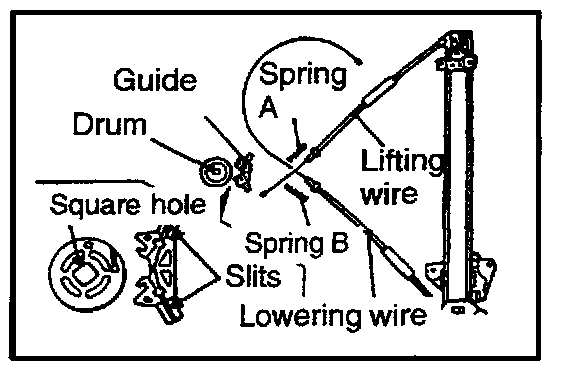 Guide
Spring A
Drum
Lifting wire
Square hole
Spring B
Slits
Lowering wire