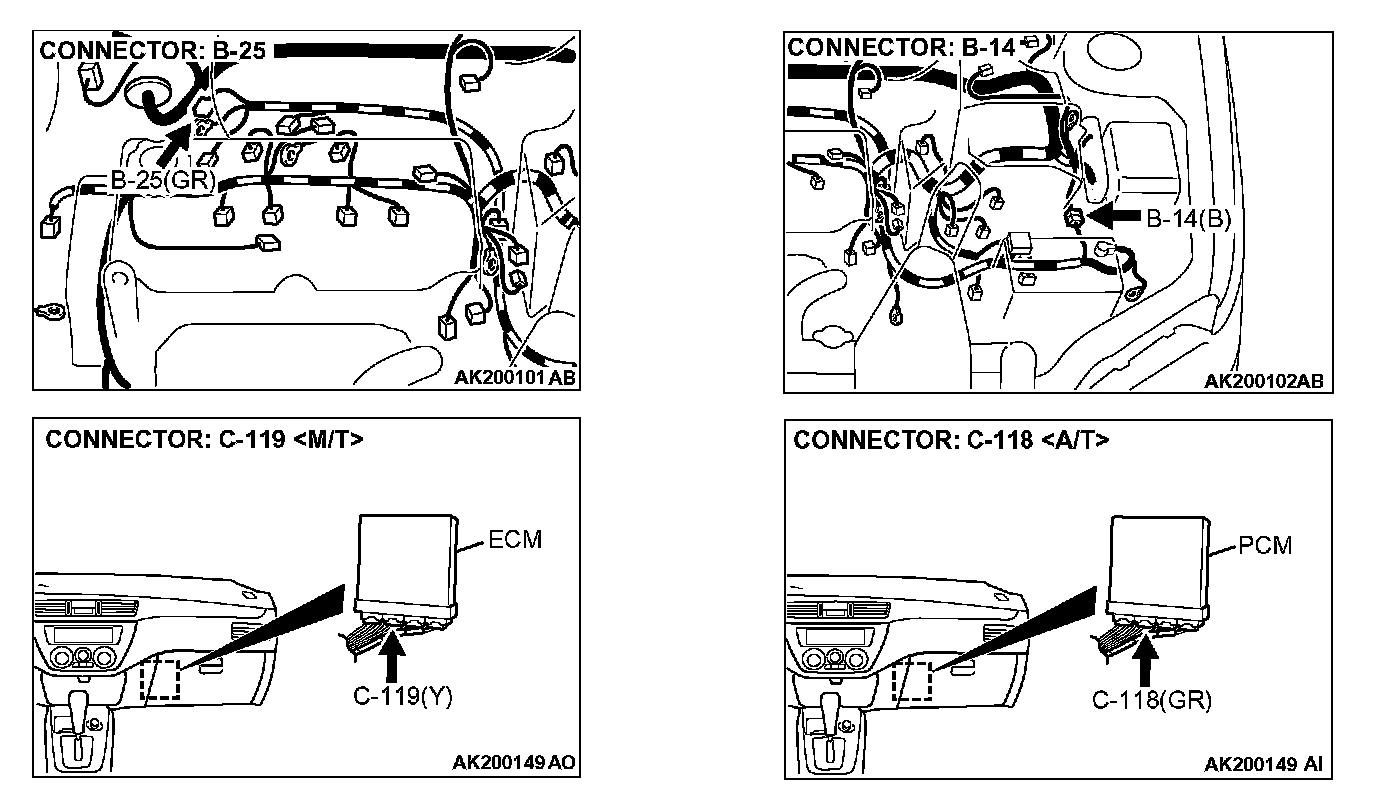 CONNECTOR: B-25

B-25(GR)

AK200101 AB

CONNECTOR: B-14

B-14(B)

AK200102AB

CONNECTOR: C-119 <M/T>

ECM

C-119(Y)

AK200149 AO

CONNECTOR: C-118 <A/T>

PCM

C-118(GR)

AK200149 AI