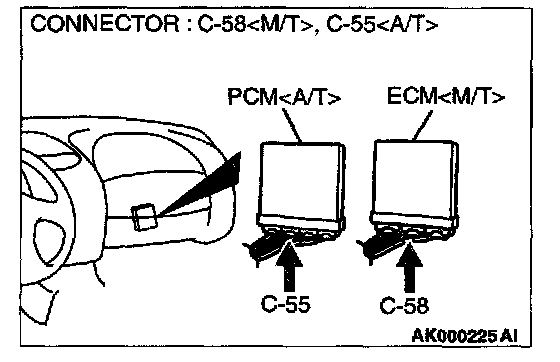 CONNECTOR : C-58<M/T>, C-55<A/T>

PCM<A/T>

ECM<M/T>

C-55

C-58

AK000225 AI