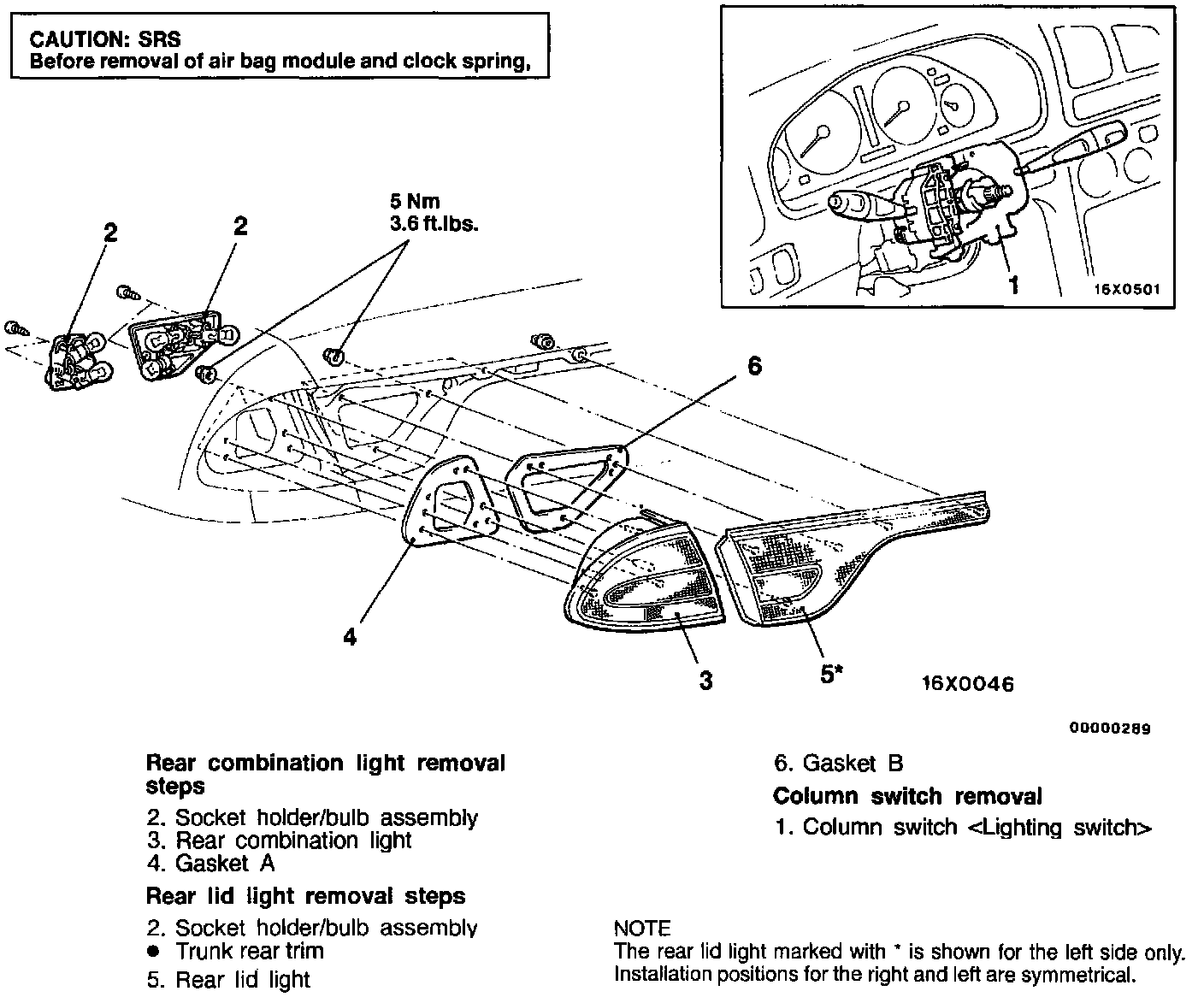 CAUTION: SRS
Before removal of air bag module and clock spring,

1
16X0501

5 Nm
3.6 ft.lbs.

2
2
6
4
3
5*
16X0046

00000289

Rear combination light removal steps
2. Socket holder/bulb assembly
3. Rear combination light
4. Gasket A

Rear lid light removal steps
2. Socket holder/bulb assembly
● Trunk rear trim
5. Rear lid light

6. Gasket B

Column switch removal
1. Column switch <Lighting switch>

NOTE
The rear lid light marked with * is shown for the left side only. Installation positions for the right and left are symmetrical.